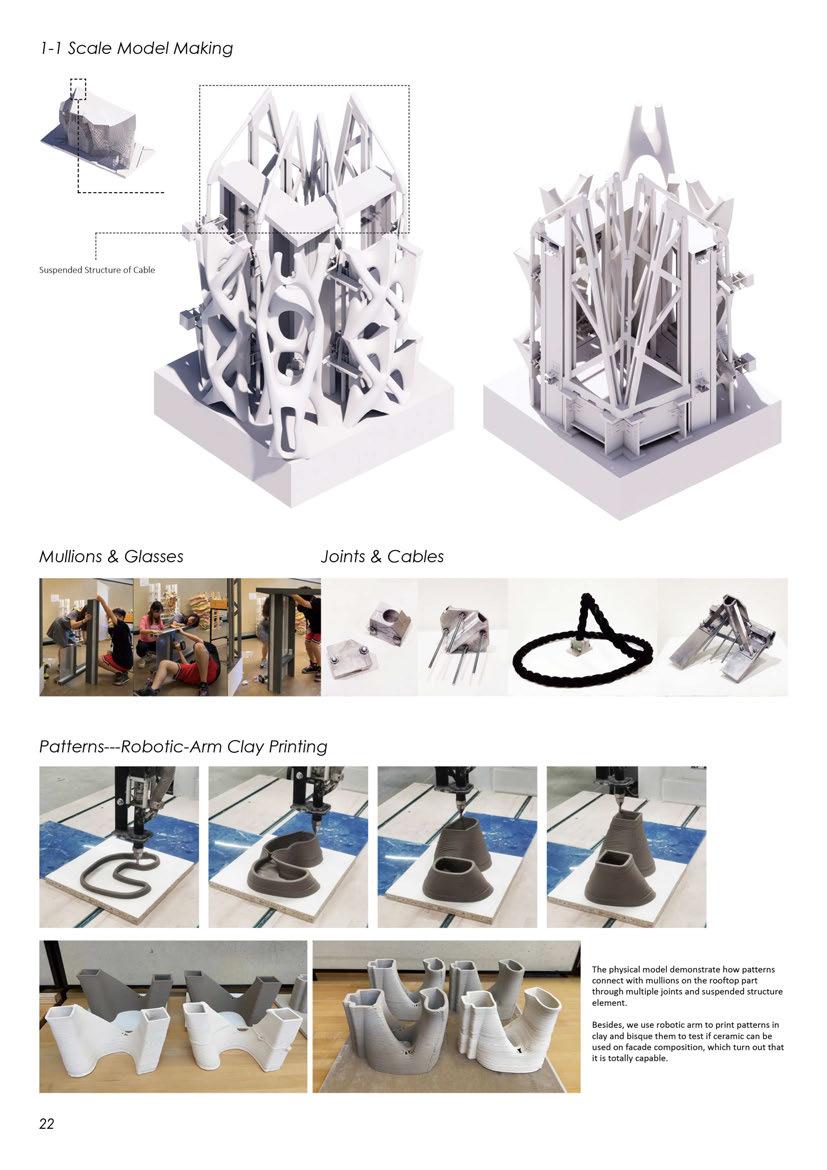 1-1 Scale Model Making

Suspended Structure of Cable

Mullions & Glasses

Joints & Cables

Patterns---Robotic-Arm Clay Printing

The physical model demonstrate how patterns connect with mullions on the rooftop part through multiple joints and suspended structure element.

Besides, we use robotic arm to print patterns in clay and bisque them to test if ceramic can be used on facade composition, which turn out that it is totally capable.

22