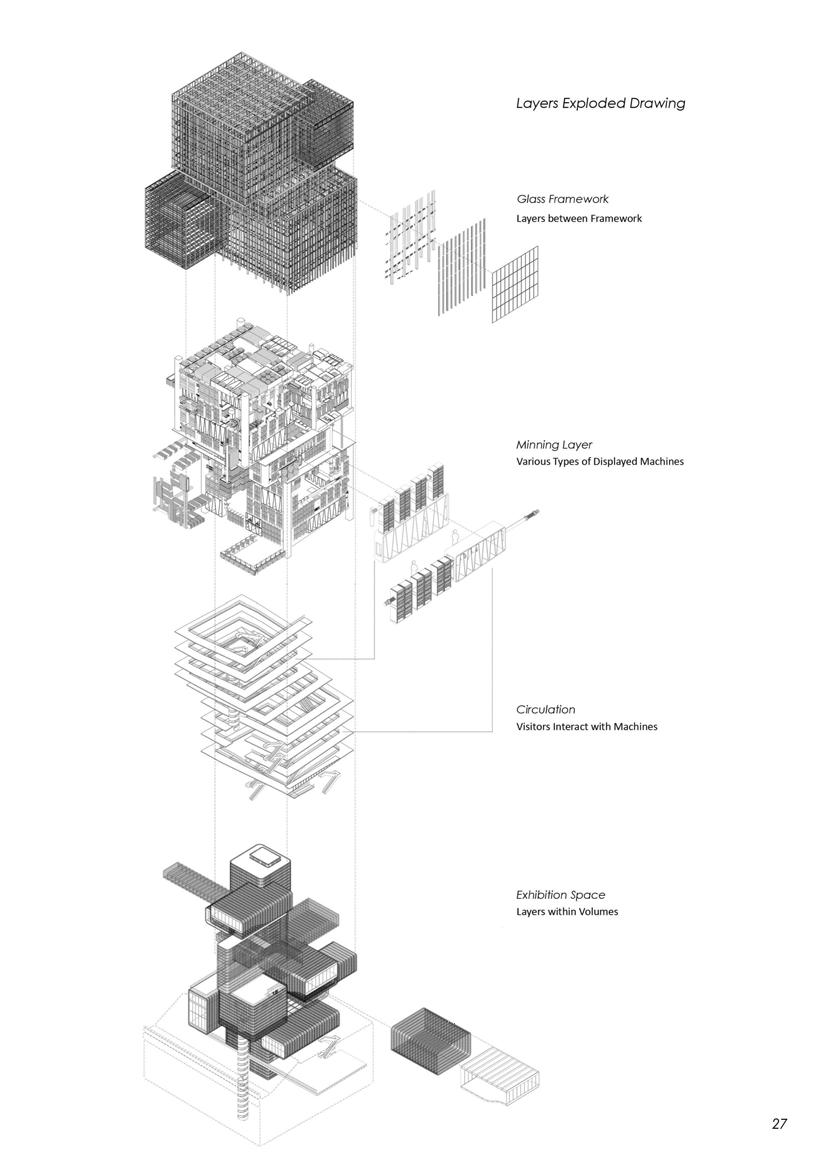 Layers Exploded Drawing

Glass Framework
Layers between Framework

Minning Layer
Various Types of Displayed Machines

Circulation
Visitors Interact with Machines

Exhibition Space
Layers within Volumes

27