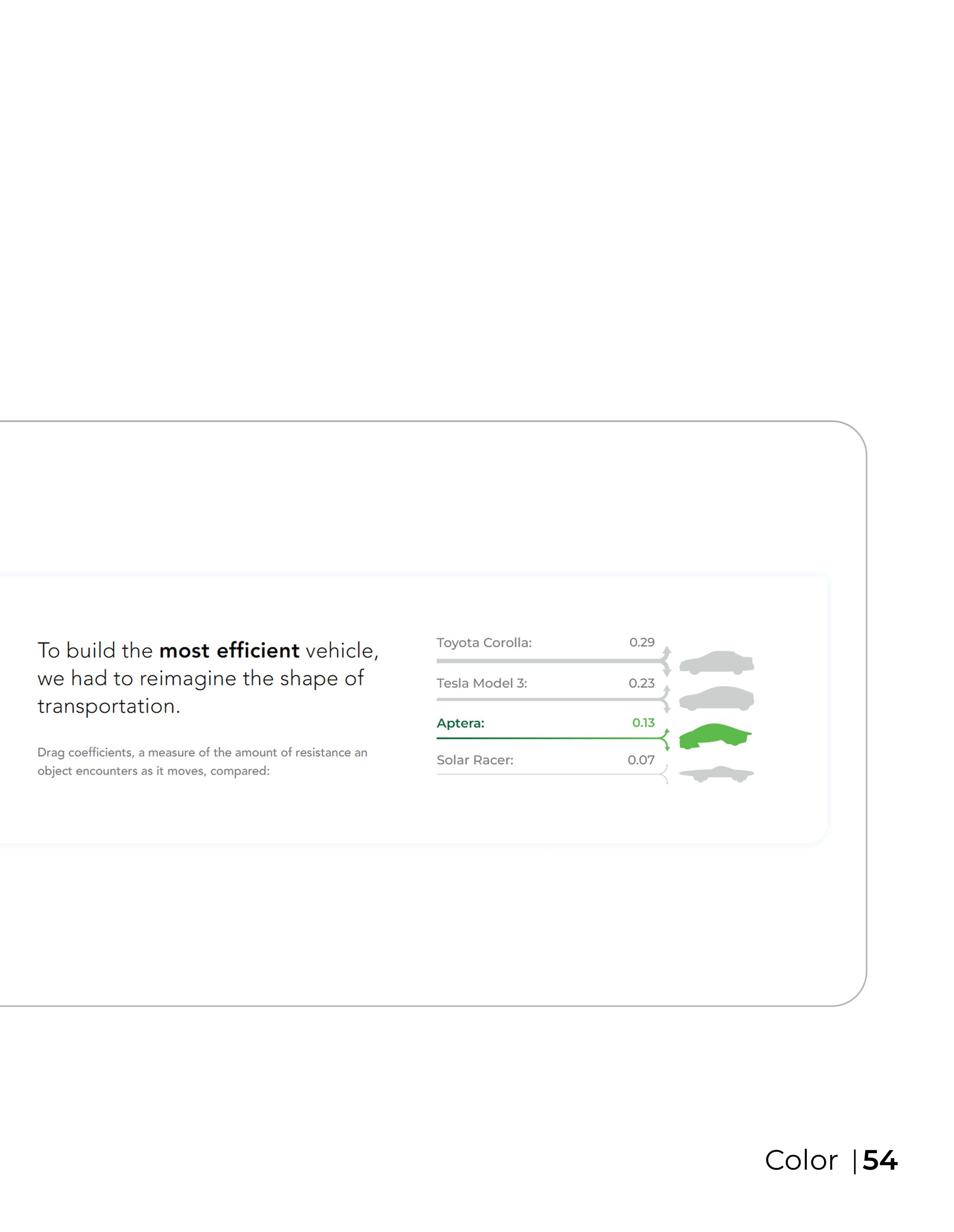 To build the most efficient vehicle, we had to reimagine the shape of transportation.

Drag coefficients, a measure of the amount of resistance an object encounters as it moves, compared:

Toyota Corolla: 0.29

Tesla Model 3: 0.23

Aptera: 0.13

Solar Racer: 0.07

Color | 54