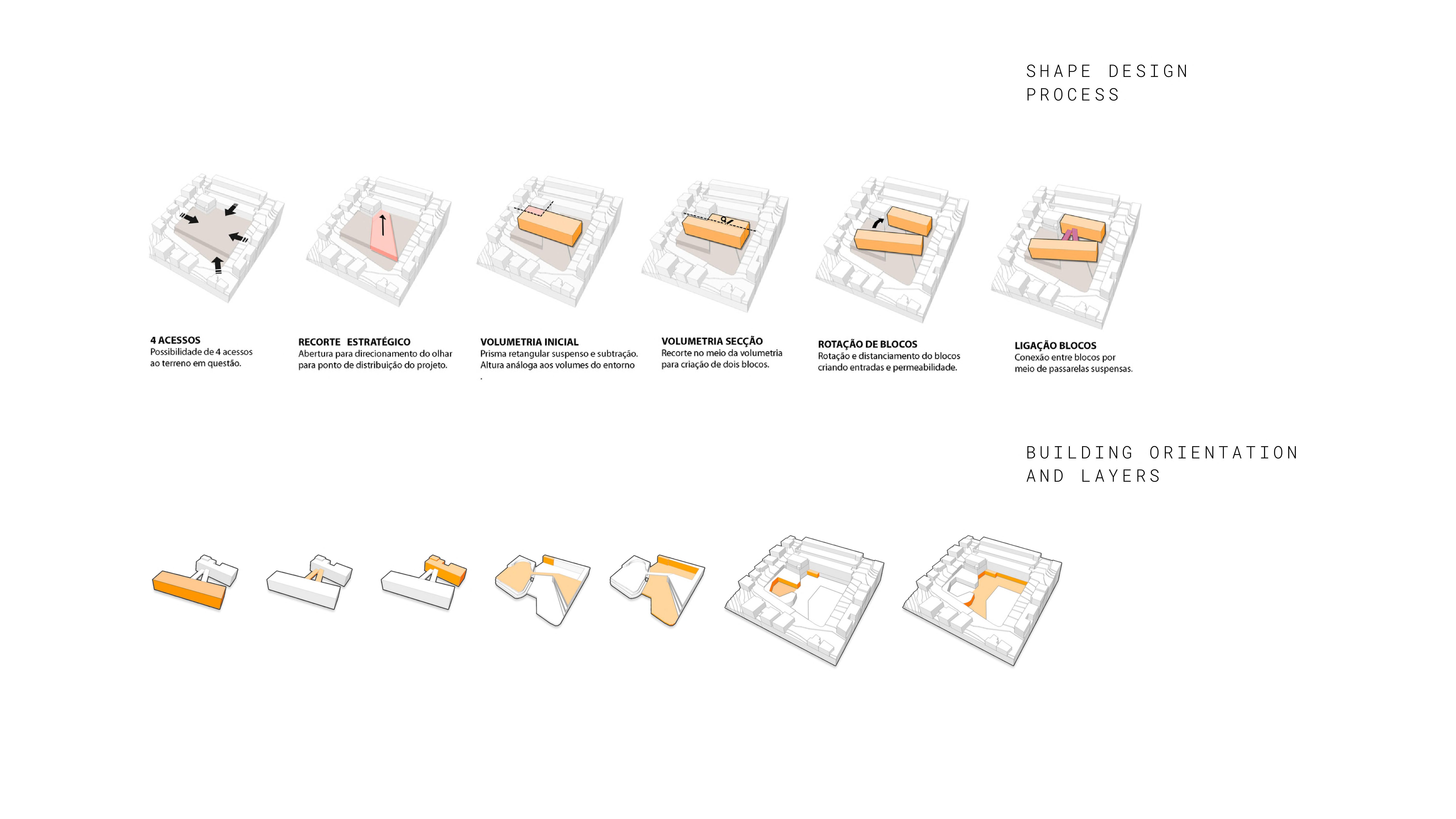 SHAPE DESIGN PROCESS

4 ACESSOS
Possibilidade de 4 acessos ao terreno em questão.

RECORTE ESTRATÉGICO
Abertura para direcionamento do olhar para ponto de distribuição do projeto.

VOLUMETRIA INICIAL
Prisma retangular suspenso e subtração. Altura análoga aos volumes do entorno
.

VOLUMETRIA SECÇÃO
Recorte no meio da volumetria para criação de dois blocos.

ROTAÇÃO DE BLOCOS
Rotação e distanciamento do blocos criando entradas e permeabilidade.

LIGAÇÃO BLOCOS
Conexão entre blocos por meio de passarelas suspensas.

BUILDING ORIENTATION AND LAYERS