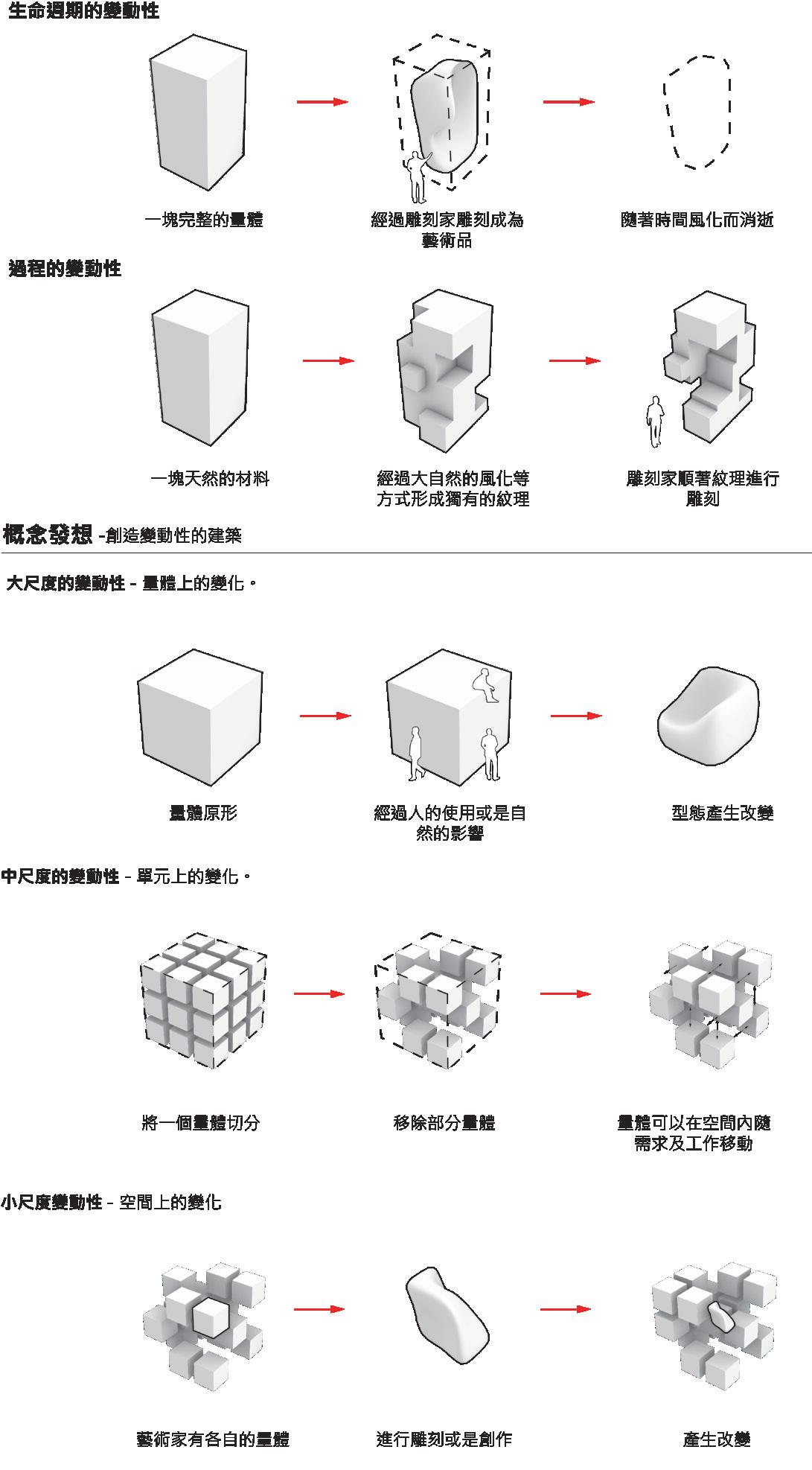 生命週期的變動性

一塊完整的量體

經過雕刻家雕刻成為藝術品

隨著時間風化而消逝

過程的變動性

一塊天然的材料

經過大自然的風化等方式形成獨有的紋理

雕刻家順著紋理進行雕刻

概念發想 -創造變動性的建築

大尺度的變動性 - 量體上的變化。

量體原形

經過人的使用或是自然的影響

型態產生改變

中尺度的變動性 - 單元上的變化。

將一個量體切分

移除部分量體

量體可以在空間內隨需求及工作移動

小尺度變動性 - 空間上的變化

藝術家有各自的量體

進行雕刻或是創作

產生改變