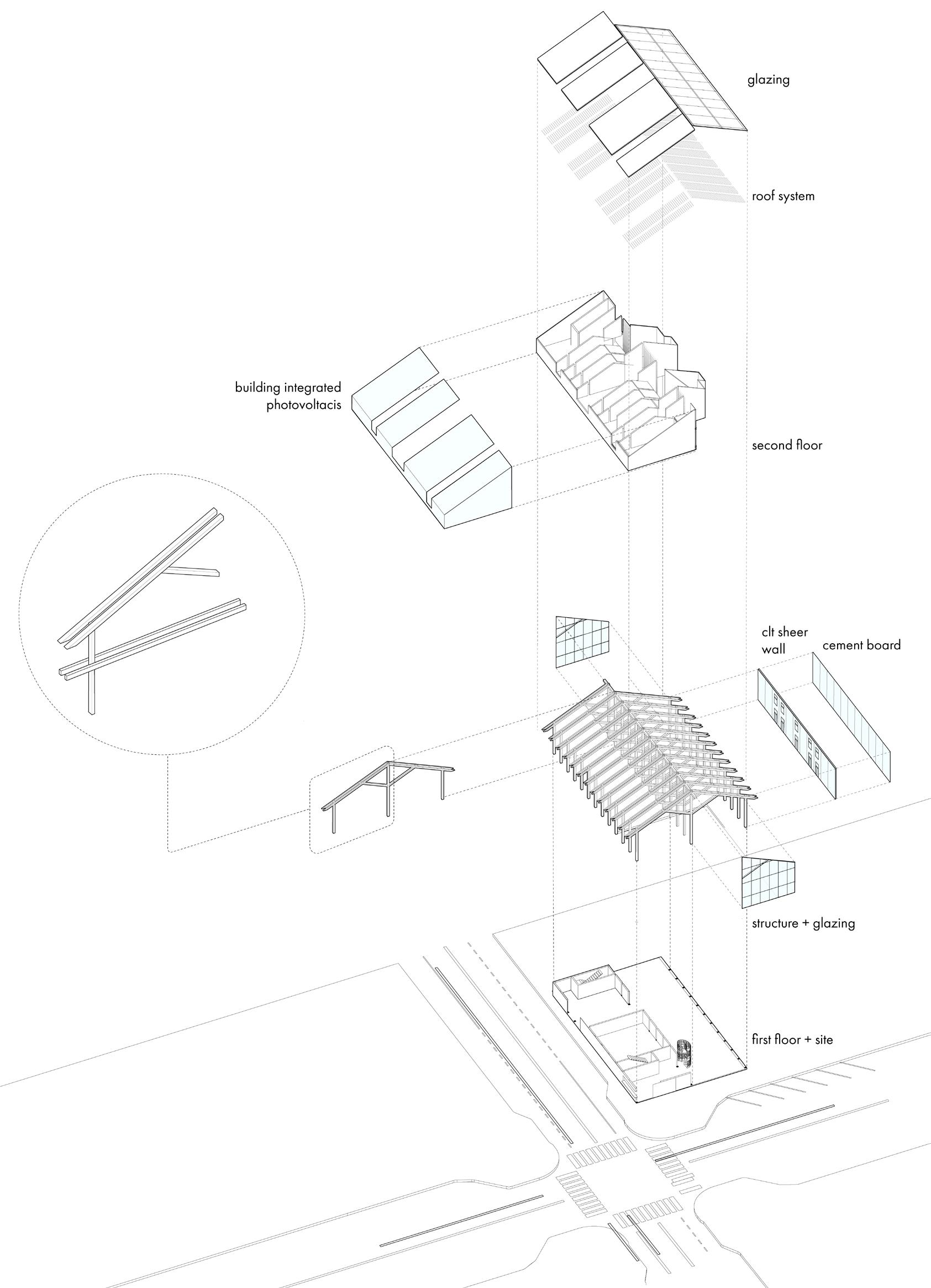 glazing

roof system

building integrated photovoltacis

second floor

clt sheer wall

cement board

structure + glazing

first floor + site