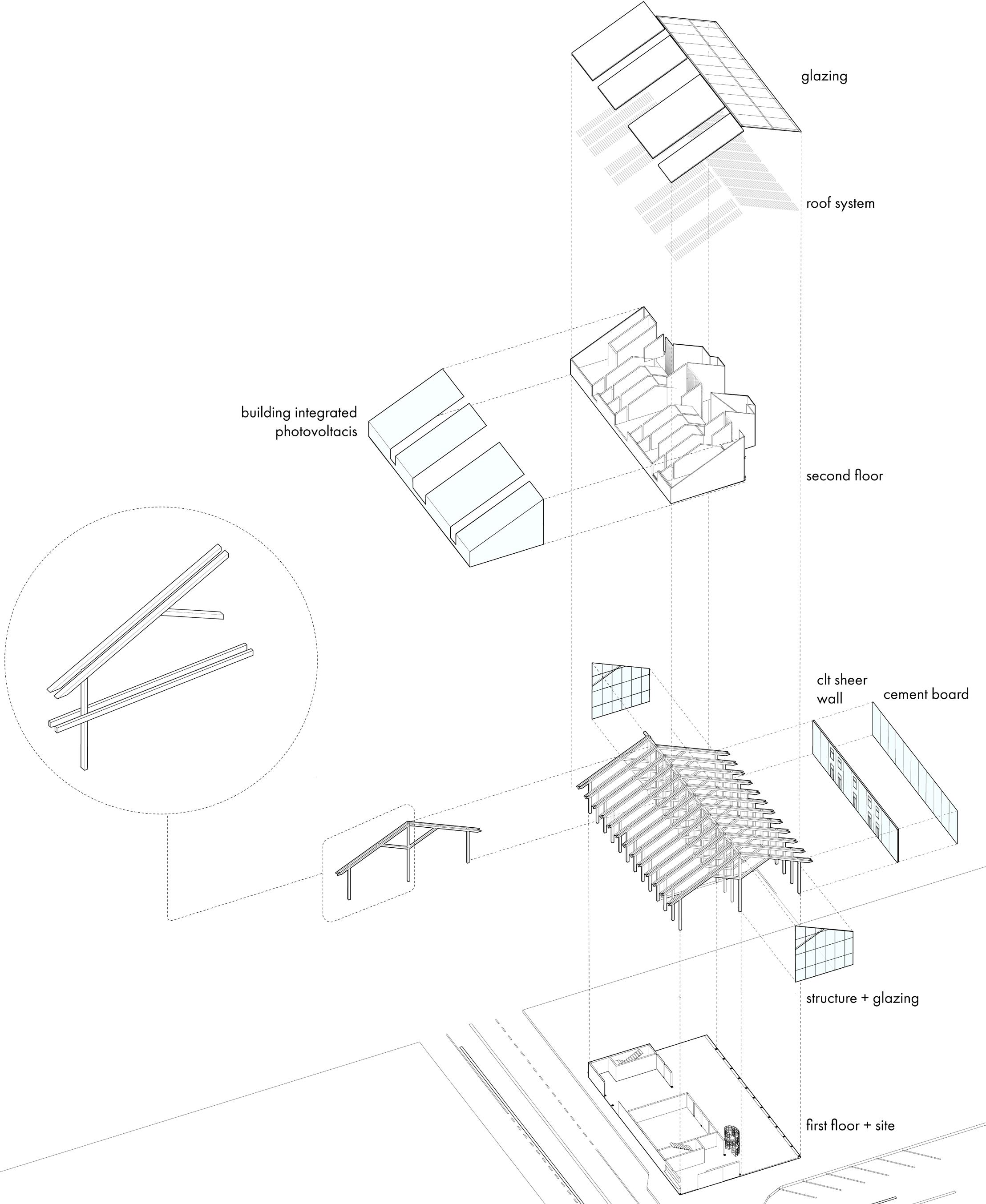 glazing

roof system

building integrated photovoltacis

second floor

clt sheer wall

cement board

structure + glazing

first floor + site