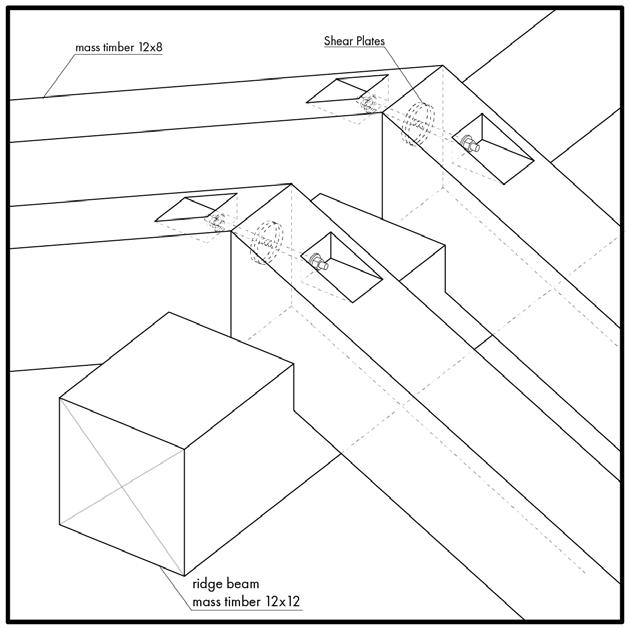 mass timber 12x8

Shear Plates

ridge beam
mass timber 12x12