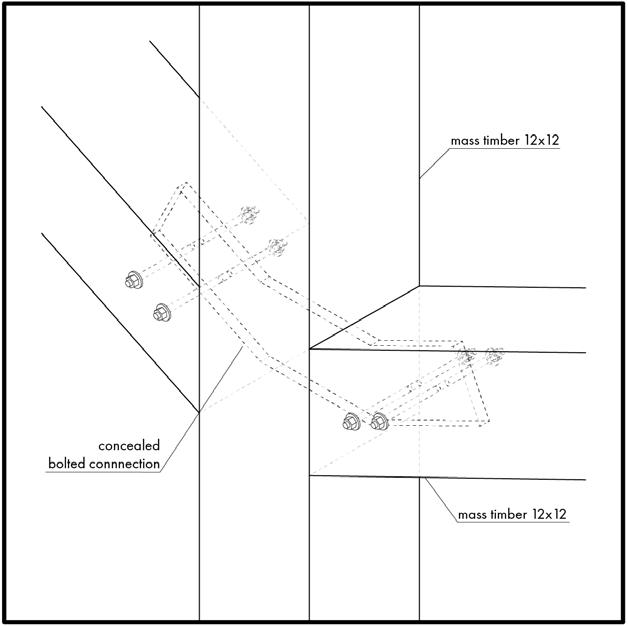 mass timber 12x12

concealed
bolted connnection

mass timber 12x12