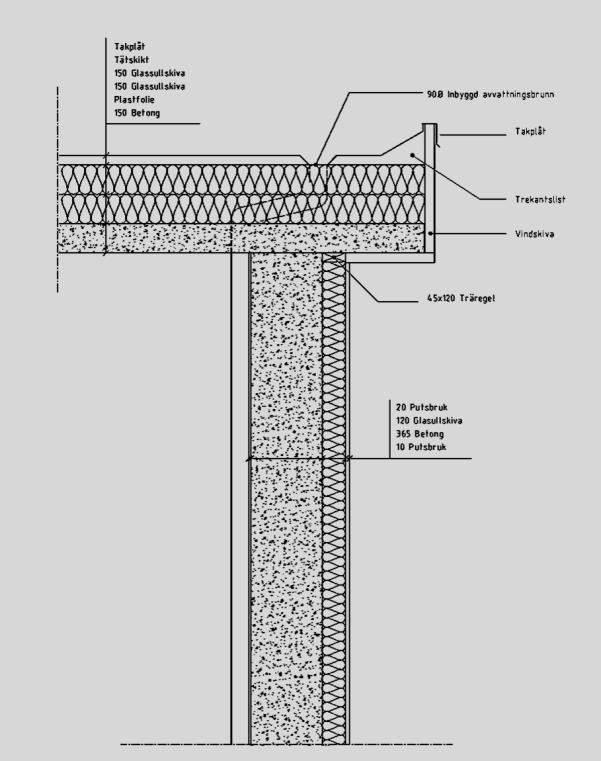 Takplåt
Tätskikt
150 Glassullskiva
150 Glassullskiva
Plastfolie
150 Betong

90Ø Inbyggd avvattningsbrunn

Takplåt

Trekantslist

Vindskiva

45x120 Träregel

20 Putsbruk
120 Glasullskiva
365 Betong
10 Putsbruk