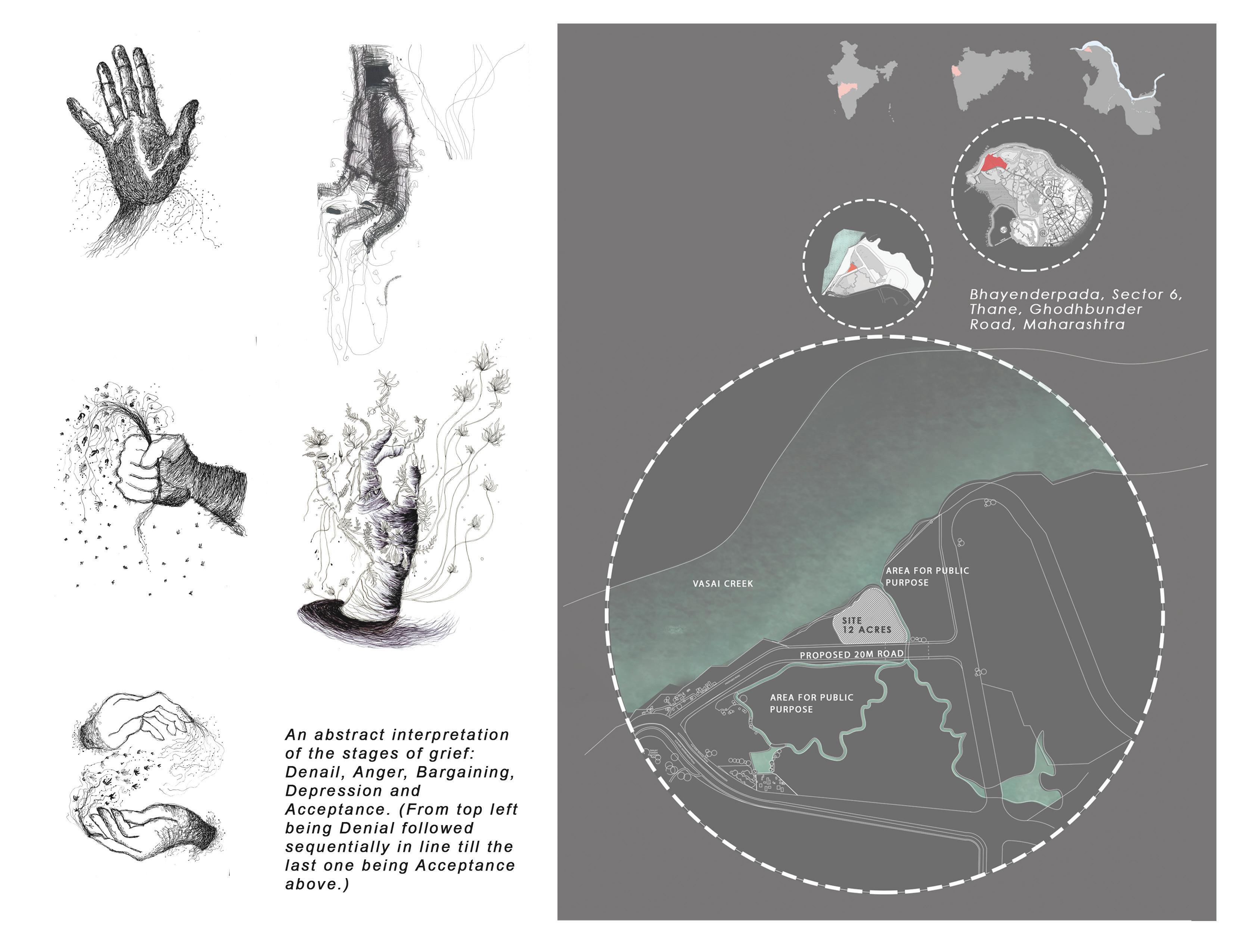 An abstract interpretation of the stages of grief: Denail, Anger, Bargaining, Depression and Acceptance. (From top left being Denial followed sequentially in line till the last one being Acceptance above.)

Bhayenderpada, Sector 6, Thane, Ghodhbunder Road, Maharashtra

VASAI CREEK

AREA FOR PUBLIC PURPOSE

SITE
12 ACRES

PROPOSED 20M ROAD

AREA FOR PUBLIC PURPOSE