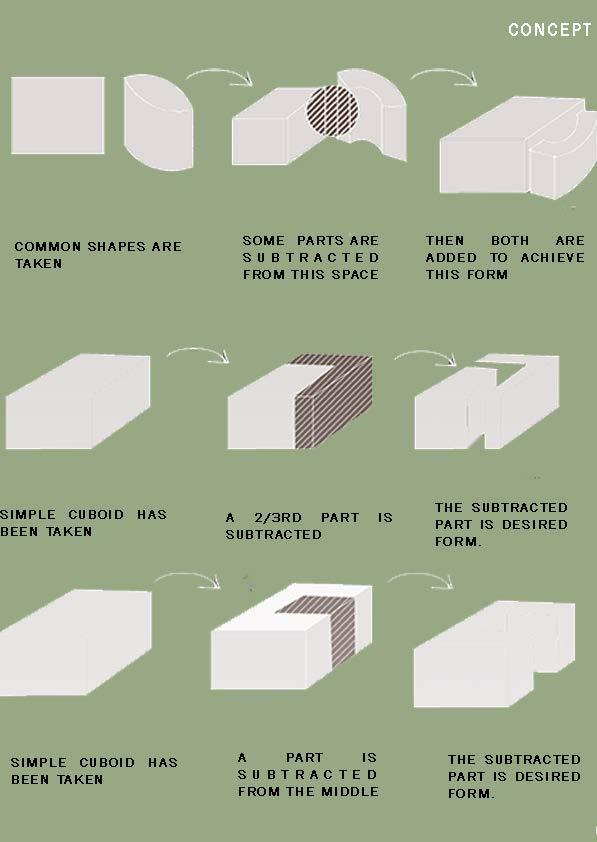 CONCEPT

COMMON SHAPES ARE TAKEN

SOME PARTS ARE SUBTRACTED FROM THIS SPACE

THEN BOTH ARE ADDED TO ACHIEVE THIS FORM

SIMPLE CUBOID HAS BEEN TAKEN

A 2/3RD PART IS SUBTRACTED

THE SUBTRACTED PART IS DESIRED FORM.

SIMPLE CUBOID HAS BEEN TAKEN

A PART IS SUBTRACTED FROM THE MIDDLE

THE SUBTRACTED PART IS DESIRED FORM.