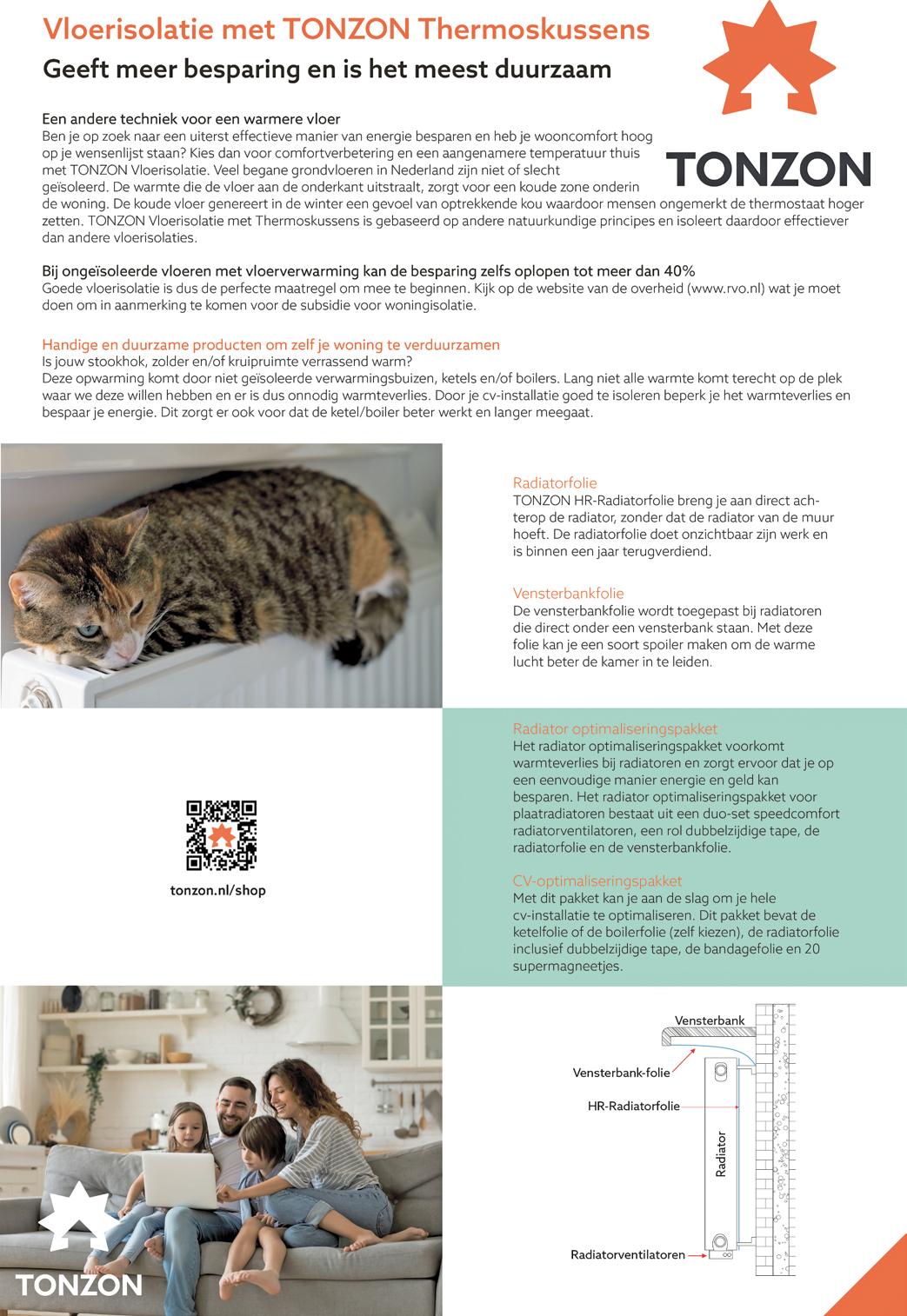 Vloerisolatie met TONZON Thermoskussens

Geeft meer besparing en is het meest duurzaam

TONZON

Een andere techniek voor een warmere vloer
Ben je op zoek naar een uiterst effectieve manier van energie besparen en heb je wooncomfort hoog op je wensenlijst staan? Kies dan voor comfortverbetering en een aangenamere temperatuur thuis met TONZON Vloerisolatie. Veel begane grondvloeren in Nederland zijn niet of slecht geïsoleerd. De warmte die de vloer aan de onderkant uitstraalt, zorgt voor een koude zone onderin de woning. De koude vloer genereert in de winter een gevoel van optrekkende kou waardoor mensen ongemerkt de thermostaat hoger zetten. TONZON Vloerisolatie met Thermoskussens is gebaseerd op andere natuurkundige principes en isoleert daardoor effectiever dan andere vloerisolaties.

Bij ongeïsoleerde vloeren met vloerverwarming kan de besparing zelfs oplopen tot meer dan 40%
Goede vloerisolatie is dus de perfecte maatregel om mee te beginnen. Kijk op de website van de overheid (www.rvo.nl) wat je moet doen om in aanmerking te komen voor de subsidie voor woningisolatie.

Handige en duurzame producten om zelf je woning te verduurzamen
Is jouw stookhok, zolder en/of kruipruimte verrassend warm?
Deze opwarming komt door niet geïsoleerde verwarmingsbuizen, ketels en/of boilers. Lang niet alle warmte komt terecht op de plek waar we deze willen hebben en er is dus onnodig warmteverlies. Door je cv-installatie goed te isoleren beperk je het warmteverlies en bespaar je energie. Dit zorgt er ook voor dat de ketel/boiler beter werkt en langer meegaat.

Radiatorfolie
TONZON HR-Radiatorfolie breng je aan direct achterop de radiator, zonder dat de radiator van de muur hoeft. De radiatorfolie doet onzichtbaar zijn werk en is binnen een jaar terugverdiend.

Vensterbankfolie
De vensterbankfolie wordt toegepast bij radiatoren die direct onder een vensterbank staan. Met deze folie kan je een soort spoiler maken om de warme lucht beter de kamer in te leiden.

tonzon.nl/shop

Radiator optimaliseringspakket
Het radiator optimaliseringspakket voorkomt warmteverlies bij radiatoren en zorgt ervoor dat je op een eenvoudige manier energie en geld kan besparen. Het radiator optimaliseringspakket voor plaatradiatoren bestaat uit een duo-set speedcomfort radiatorventilatoren, een rol dubbelzijdige tape, de radiatorfolie en de vensterbankfolie.

CV-optimaliseringspakket
Met dit pakket kan je aan de slag om je hele cv-installatie te optimaliseren. Dit pakket bevat de ketelfolie of de boilerfolie (zelf kiezen), de radiatorfolie inclusief dubbelzijdige tape, de bandagefolie en 20 supermagneetjes.

TONZON

Vensterbank
Vensterbank-folie
HR-Radiatorfolie
Radiator
Radiatorventilatoren