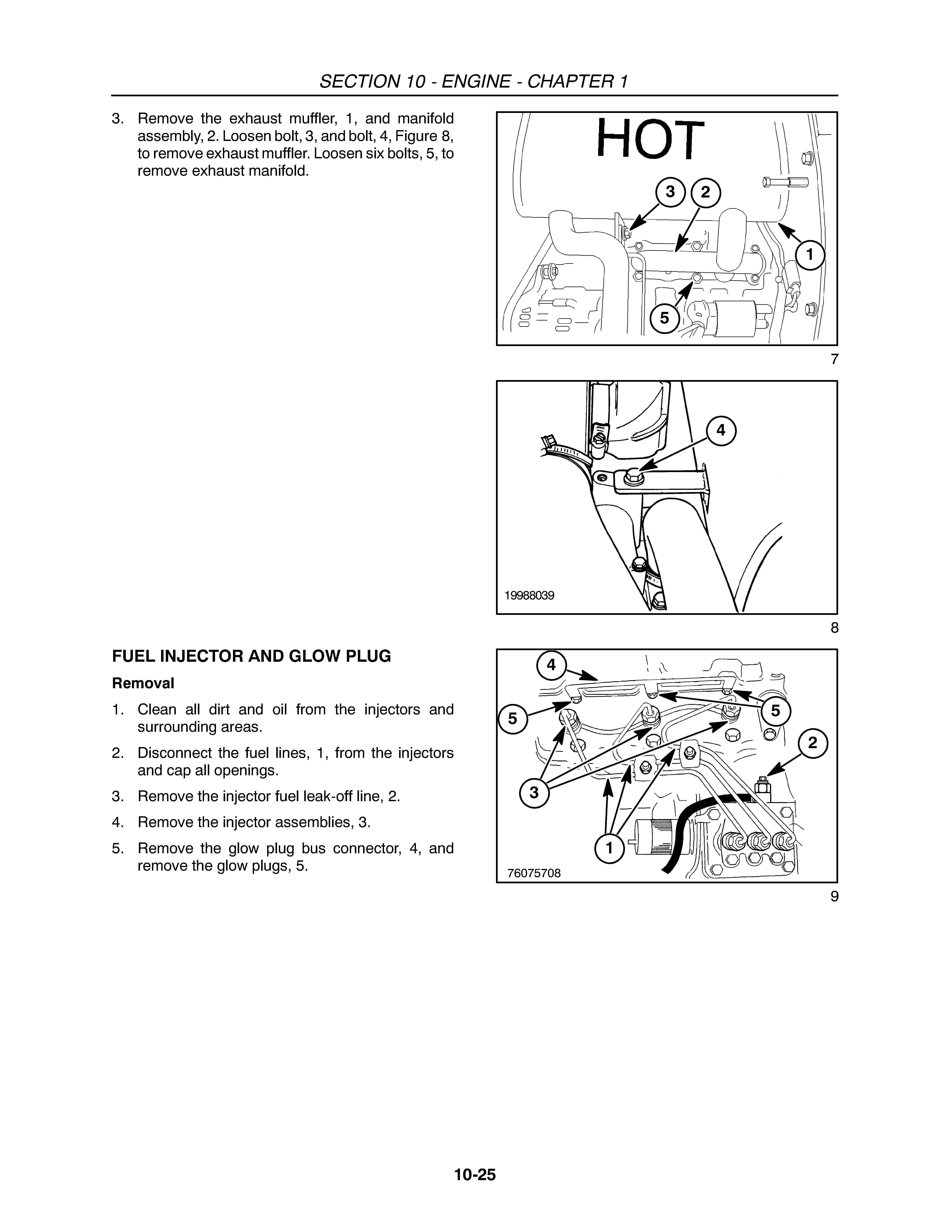 SECTION 10 - ENGINE - CHAPTER 1

3. Remove the exhaust muffler, 1, and manifold assembly, 2. Loosen bolt, 3, and bolt, 4, Figure 8, to remove exhaust muffler. Loosen six bolts, 5, to remove exhaust manifold.

HOT

3 2 1 5

7

4

19988039

8

FUEL INJECTOR AND GLOW PLUG

Removal

1. Clean all dirt and oil from the injectors and surrounding areas.

2. Disconnect the fuel lines, 1, from the injectors and cap all openings.

3. Remove the injector fuel leak-off line, 2.

4. Remove the injector assemblies, 3.

5. Remove the glow plug bus connector, 4, and remove the glow plugs, 5.

4 5 5 2 3 1

76075708

9

10-25