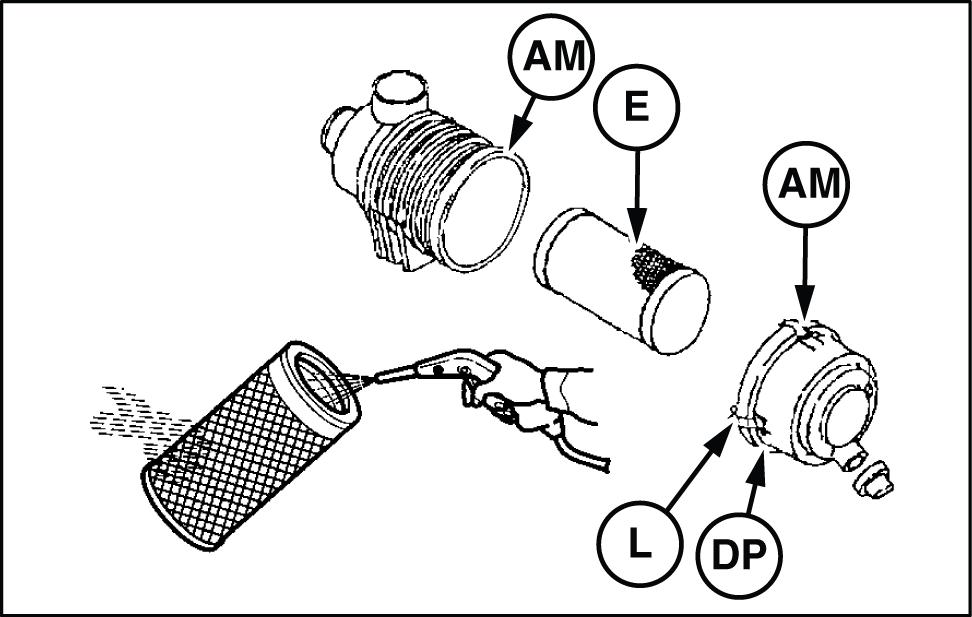 AM
E
AM
L
DP