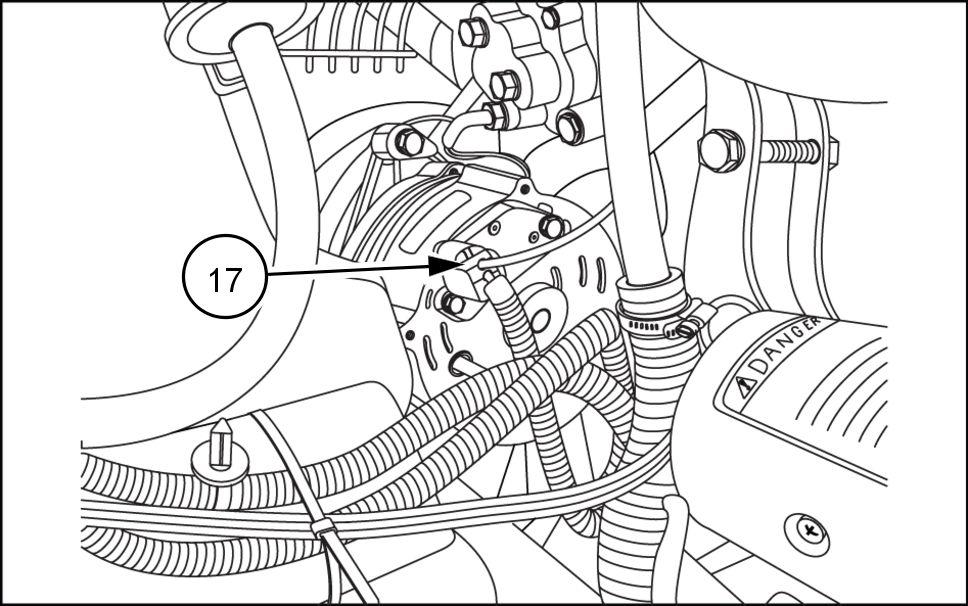 17

DANGER