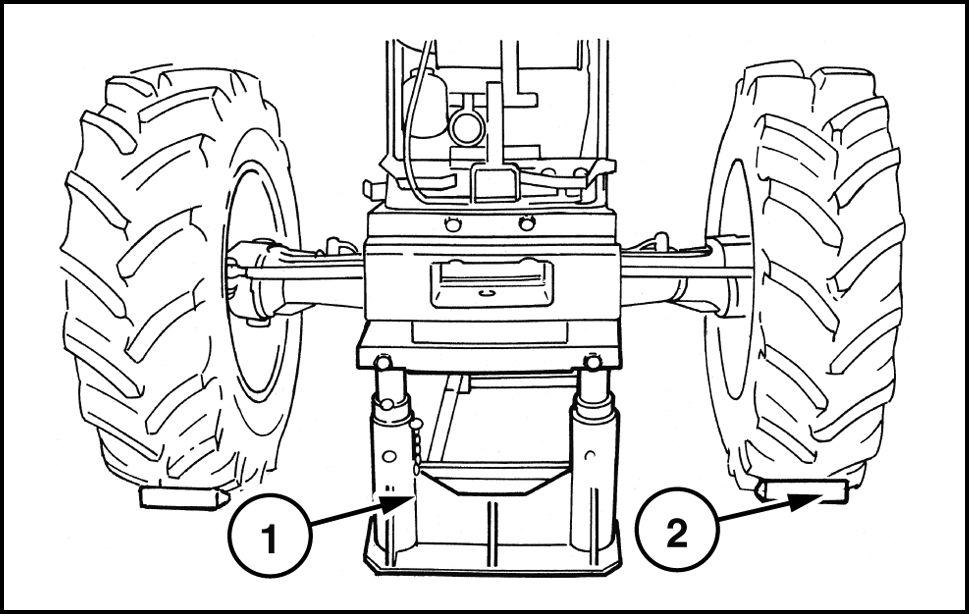 1
2