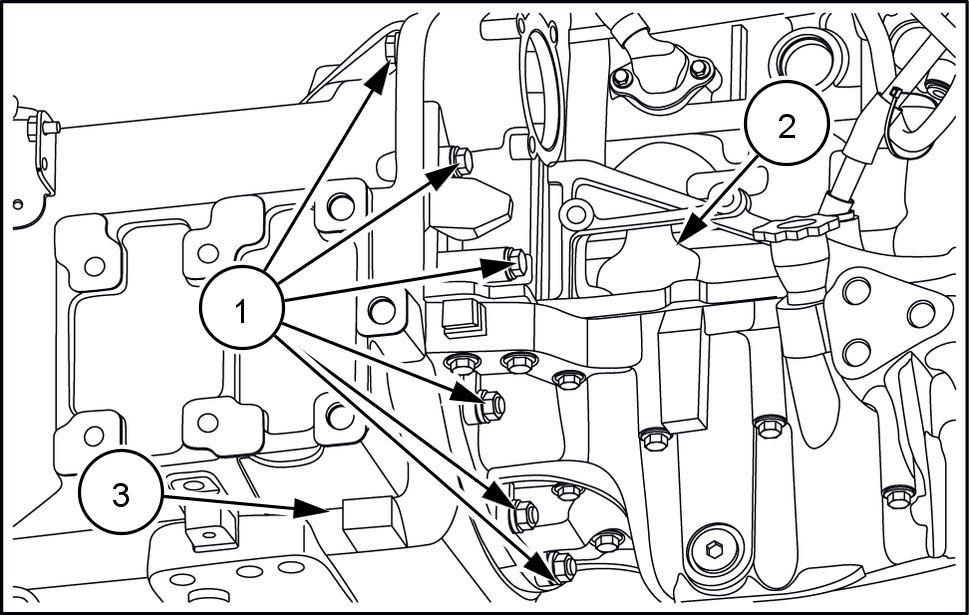 2
1
3