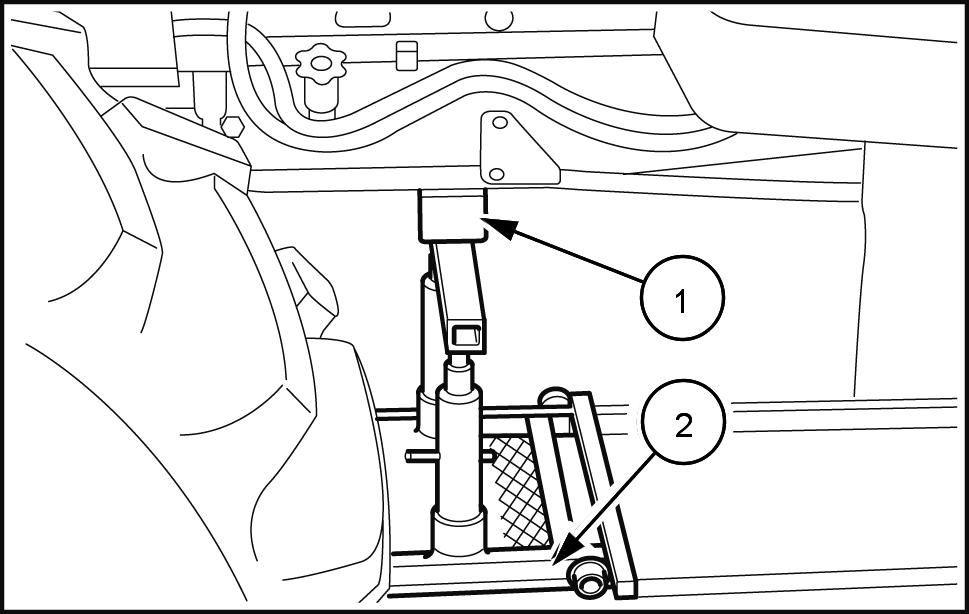 1

2