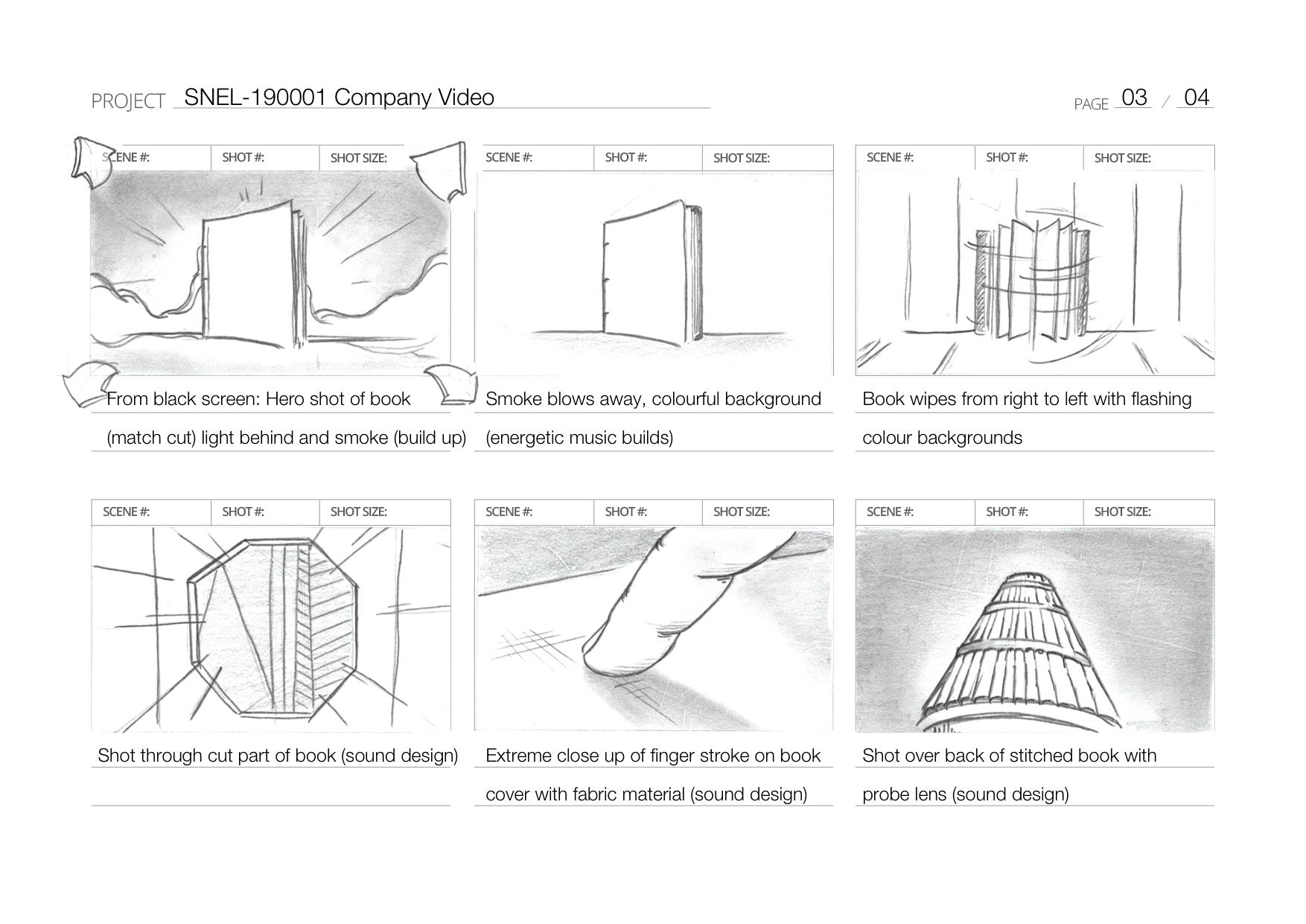 PROJECT SNEL-190001 Company Video

PAGE 03 / 04

SCENE #: SHOT #: SHOT SIZE:

From black screen: Hero shot of book (match cut) light behind and smoke (build up)

SCENE #: SHOT #: SHOT SIZE:

Smoke blows away, colourful background (energetic music builds)

SCENE #: SHOT #: SHOT SIZE:

Book wipes from right to left with flashing colour backgrounds

SCENE #: SHOT #: SHOT SIZE:

Shot through cut part of book (sound design)

SCENE #: SHOT #: SHOT SIZE:

Extreme close up of finger stroke on book cover with fabric material (sound design)

SCENE #: SHOT #: SHOT SIZE:

Shot over back of stitched book with probe lens (sound design)