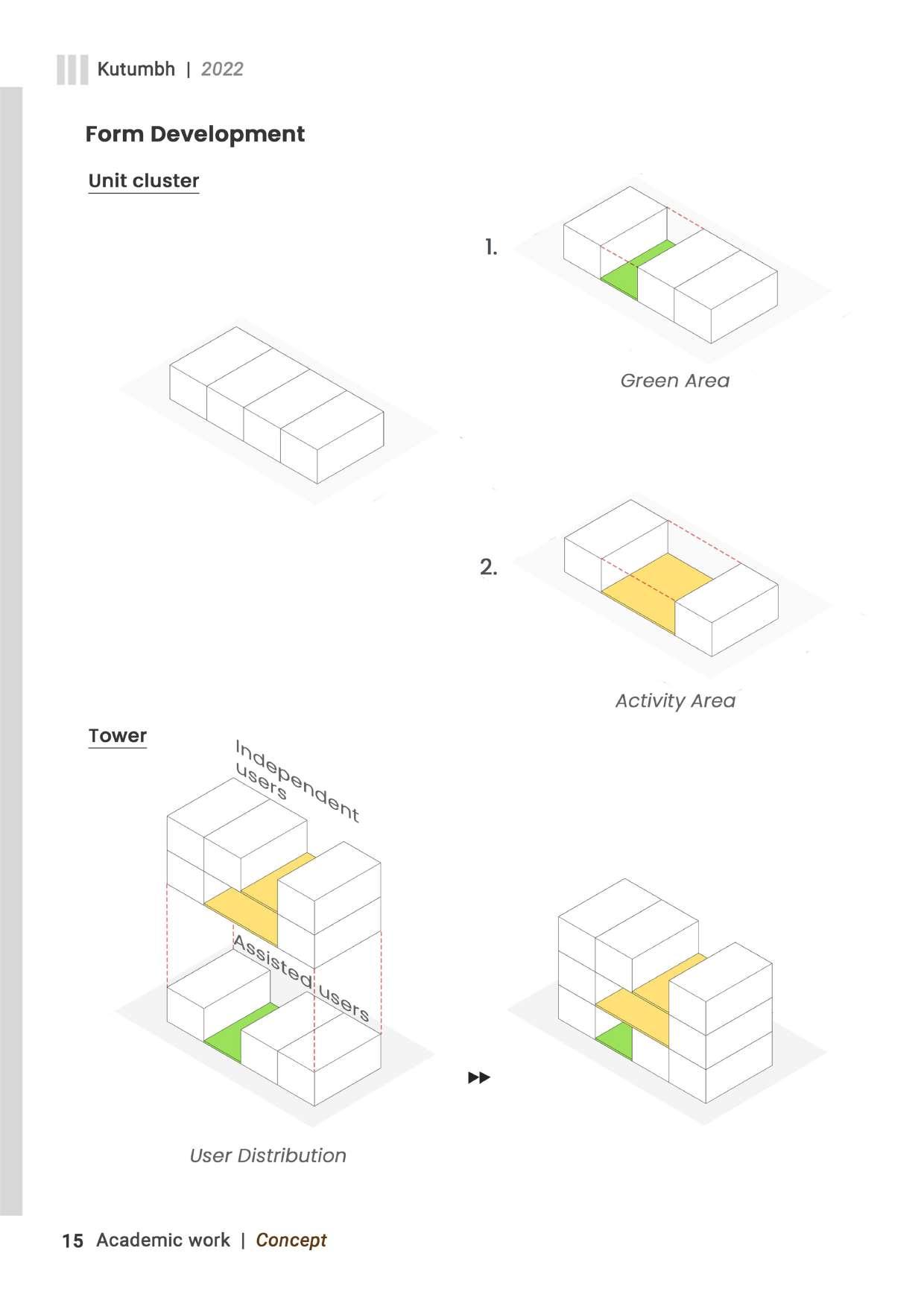 Kutumbh | 2022

Form Development

Unit cluster

1.

Green Area

2.

Activity Area

Tower

Independent users

Assisted users

User Distribution

15 Academic work | Concept