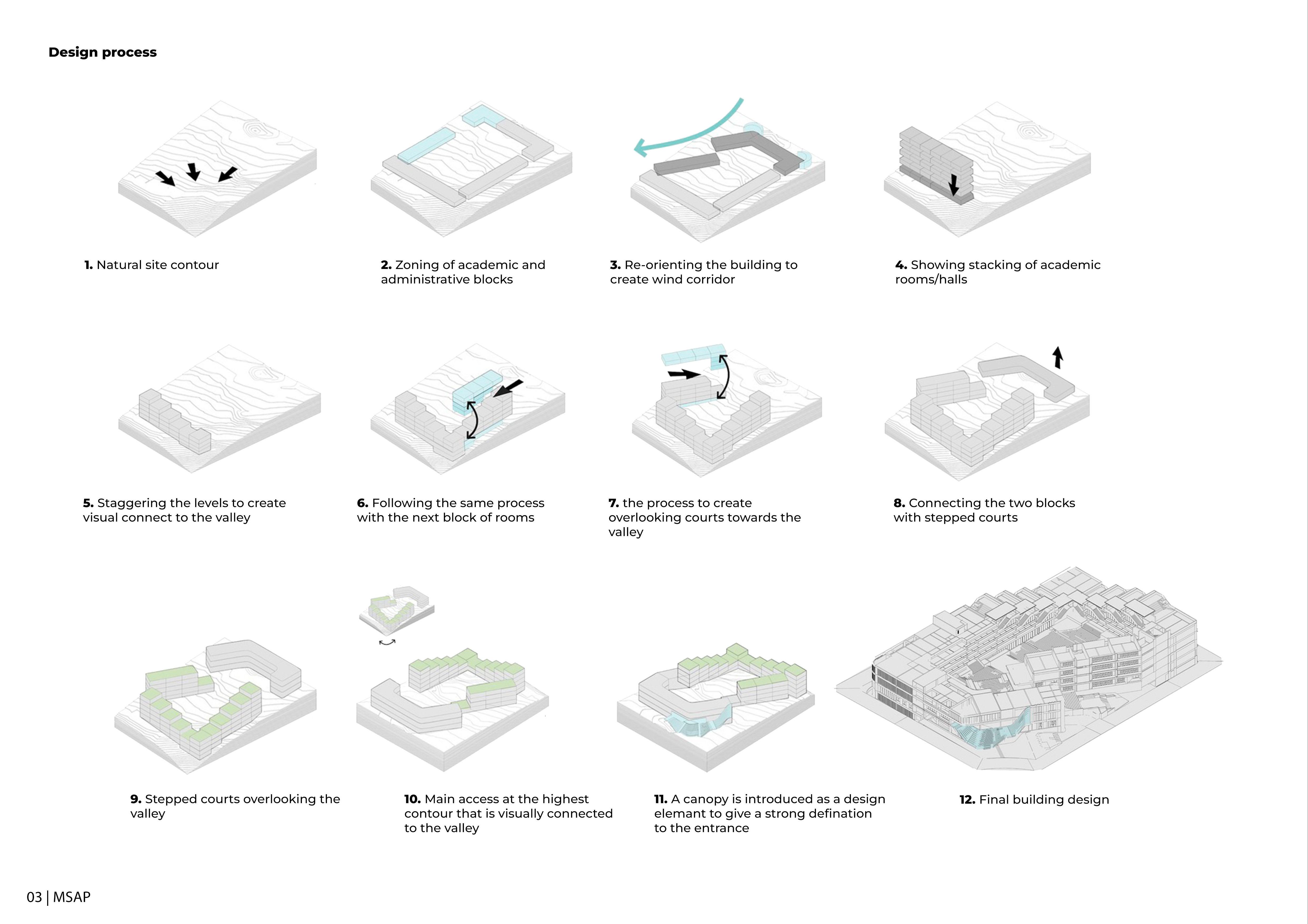 Design process

1. Natural site contour

2. Zoning of academic and administrative blocks

3. Re-orienting the building to create wind corridor

4. Showing stacking of academic rooms/halls

5. Staggering the levels to create visual connect to the valley

6. Following the same process with the next block of rooms

7. the process to create overlooking courts towards the valley

8. Connecting the two blocks with stepped courts

9. Stepped courts overlooking the valley

10. Main access at the highest contour that is visually connected to the valley

11. A canopy is introduced as a design elemant to give a strong defination to the entrance

12. Final building design

03 | MSAP