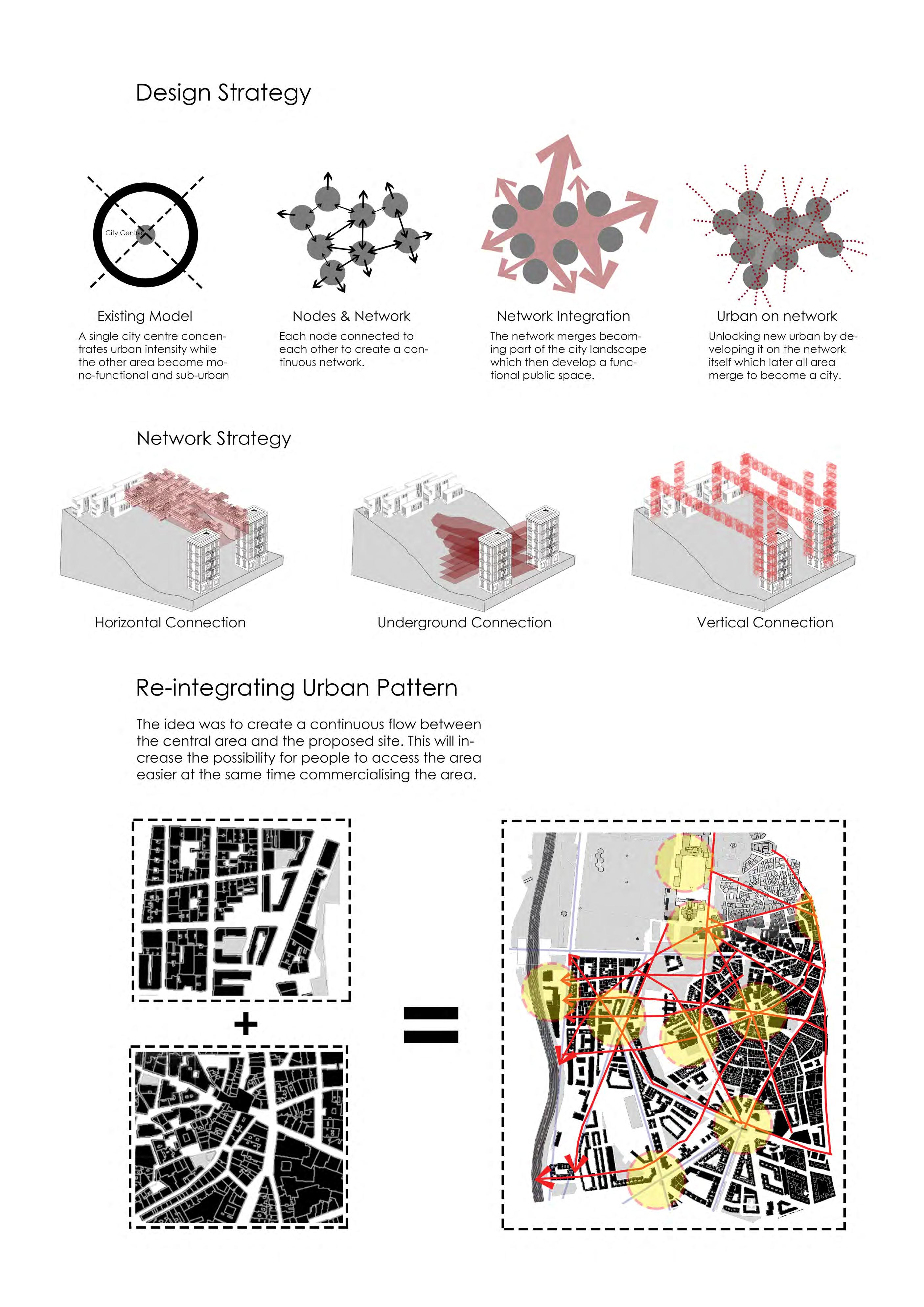 Design Strategy

City Centre

Existing Model

A single city centre concentrates urban intensity while the other area become mono-functional and sub-urban

Nodes & Network

Each node connected to each other to create a continuous network.

Network Integration

The network merges becoming part of the city landscape which then develop a functional public space.

Urban on network

Unlocking new urban by developing it on the network itself which later all area merge to become a city.

Network Strategy

Horizontal Connection

Underground Connection

Vertical Connection

Re-integrating Urban Pattern

The idea was to create a continuous flow between the central area and the proposed site. This will increase the possibility for people to access the area easier at the same time commercialising the area.

+

=