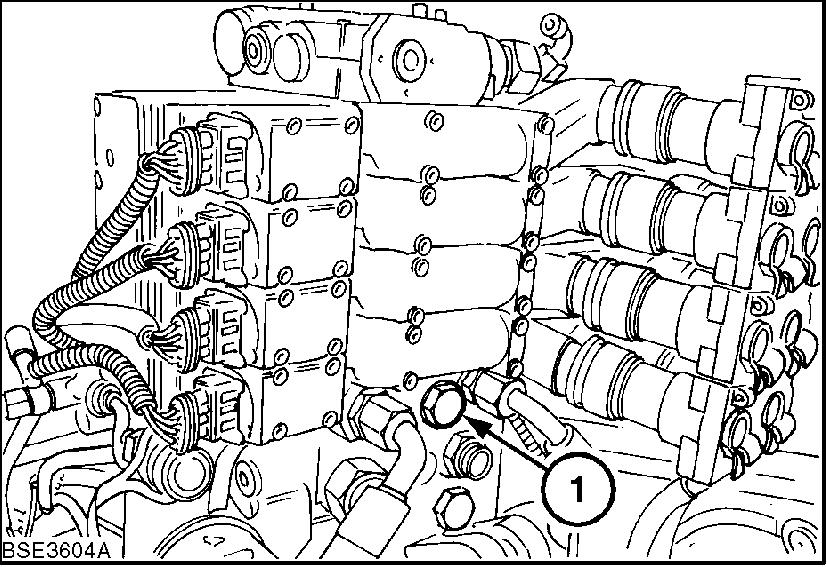 1

BSE3604A