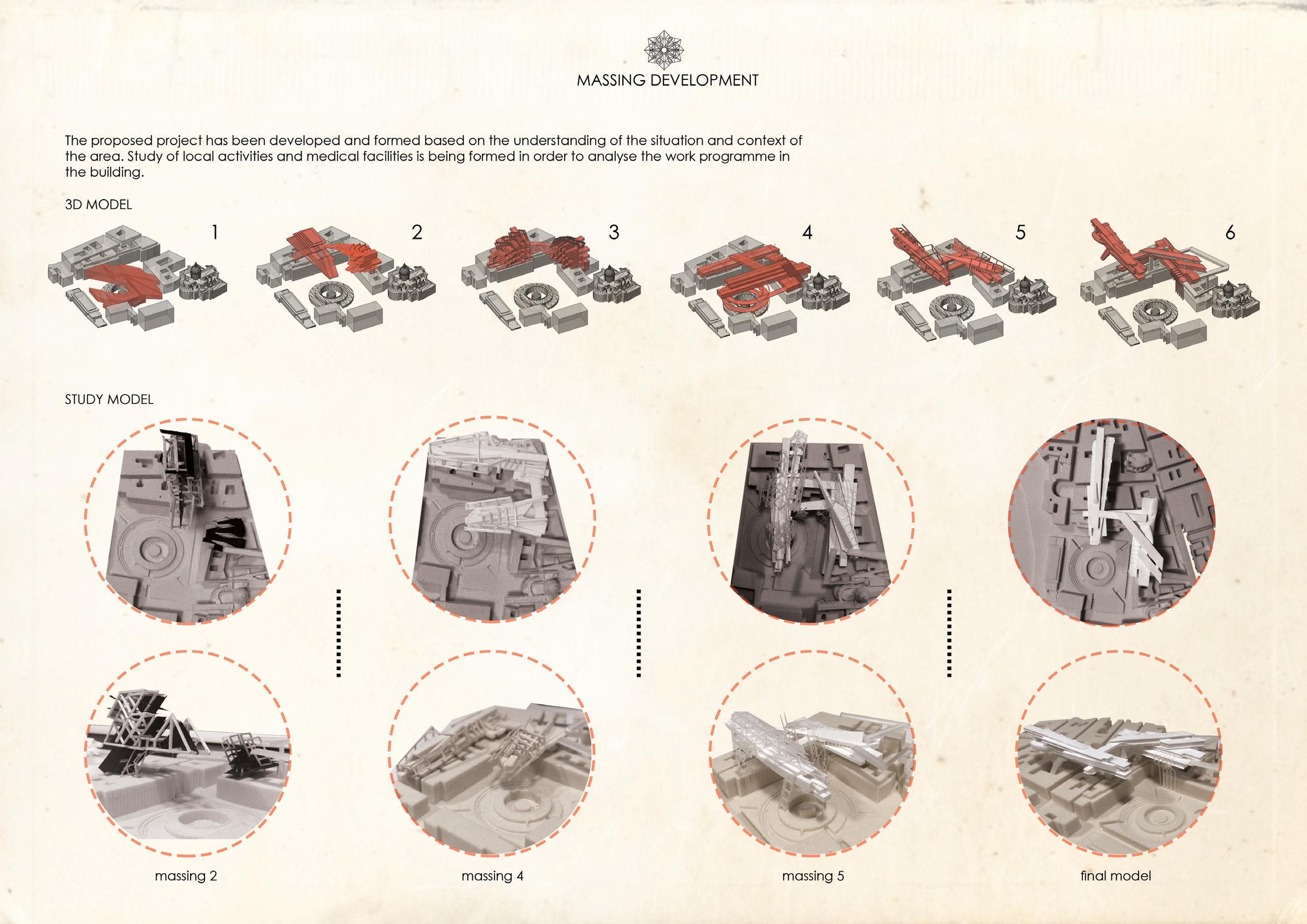 MASSING DEVELOPMENT

The proposed project has been developed and formed based on the understanding of the situation and context of the area. Study of local activities and medical facilities is being formed in order to analyse the work programme in the building.

3D MODEL

1

2

3

4

5

6

STUDY MODEL

massing 2

massing 4

massing 5

final model