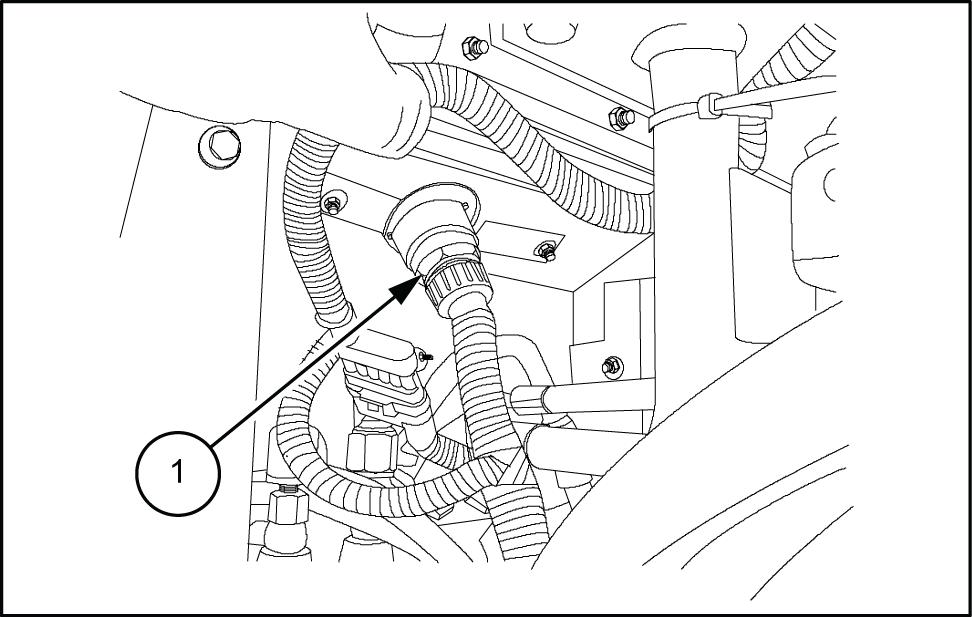 1