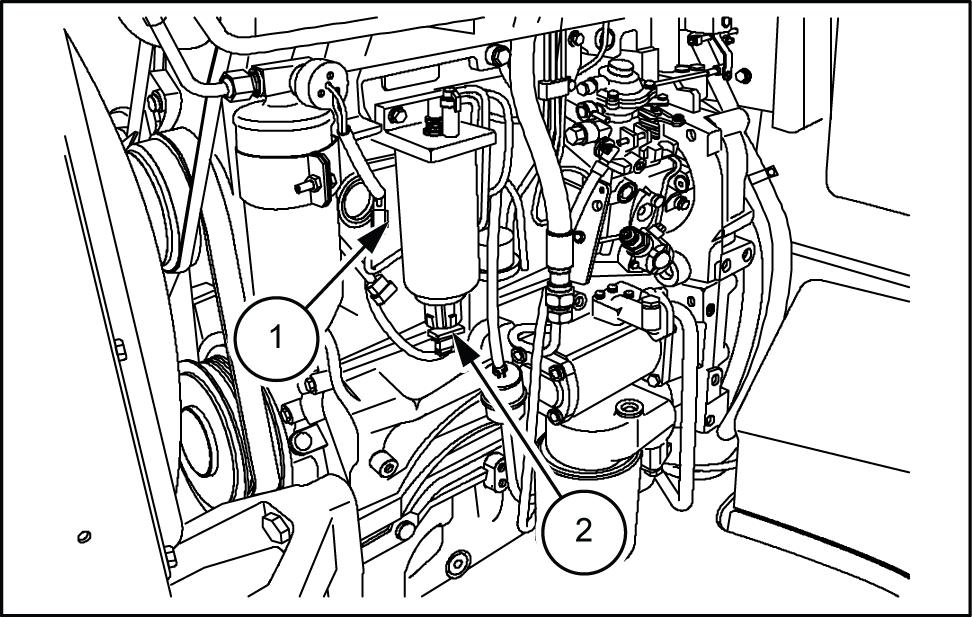 1

2