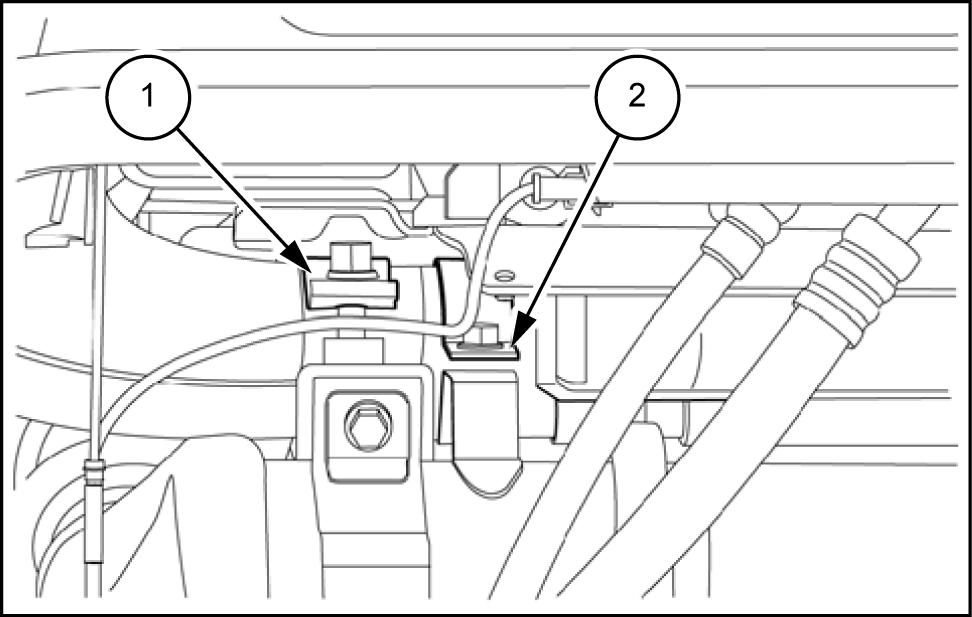 1
2