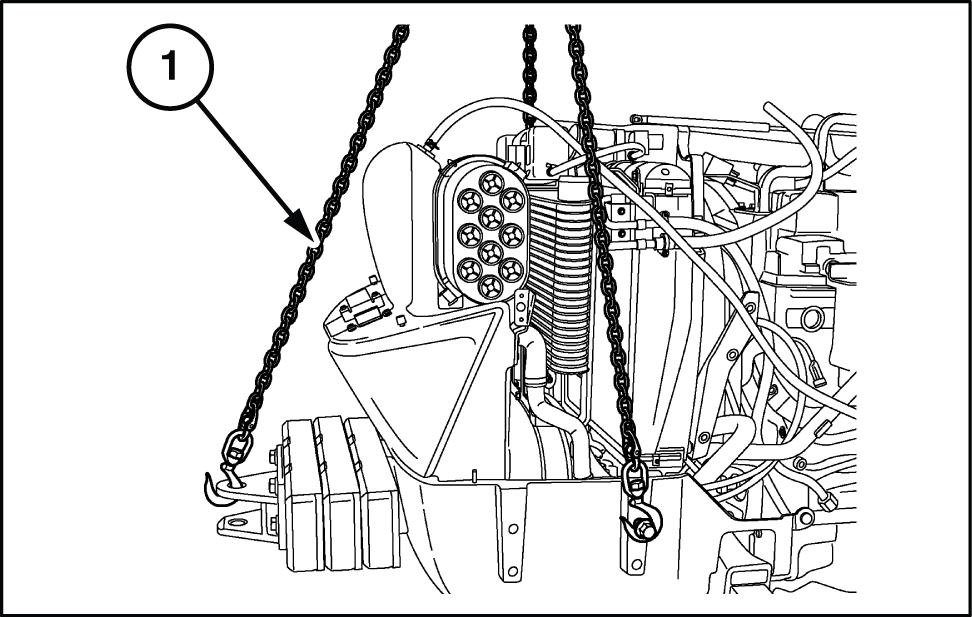 1