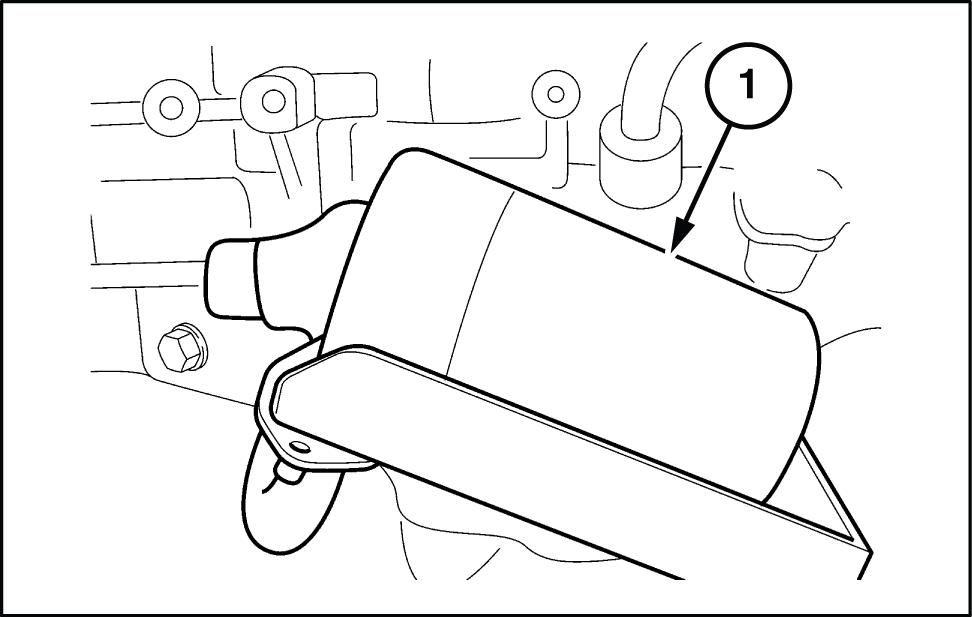 1