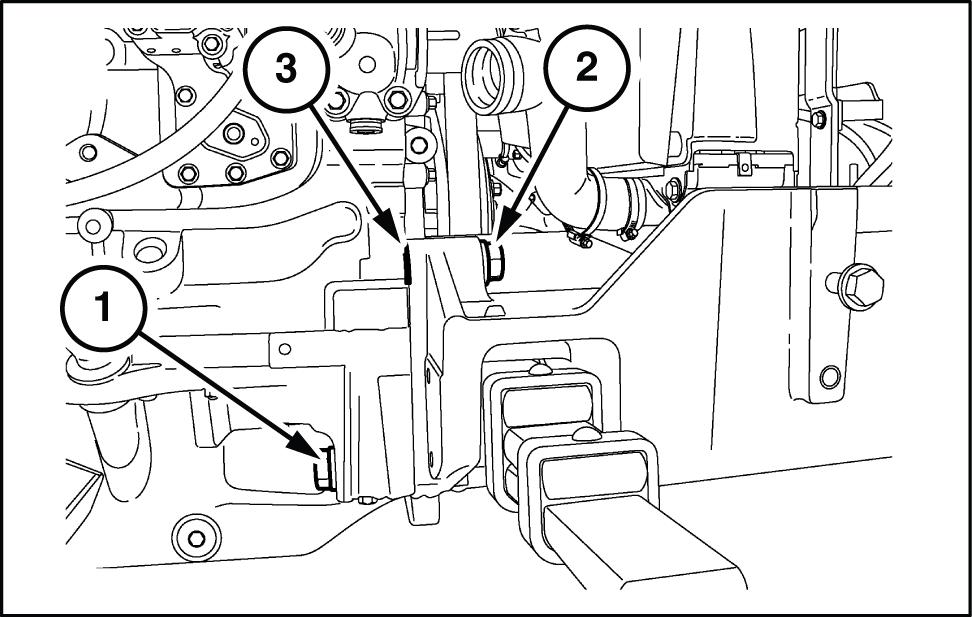 3
2
1