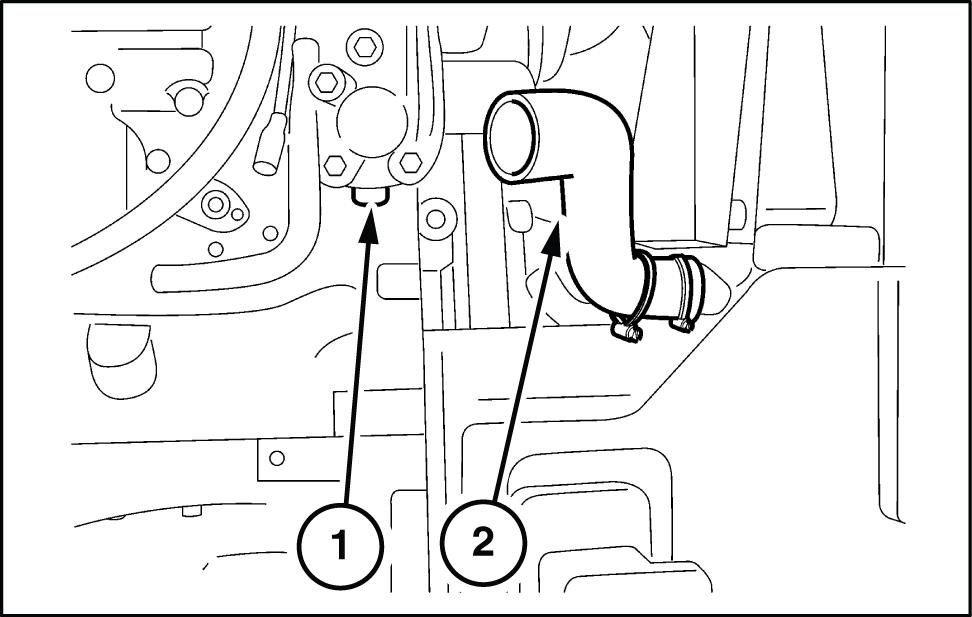 1
2