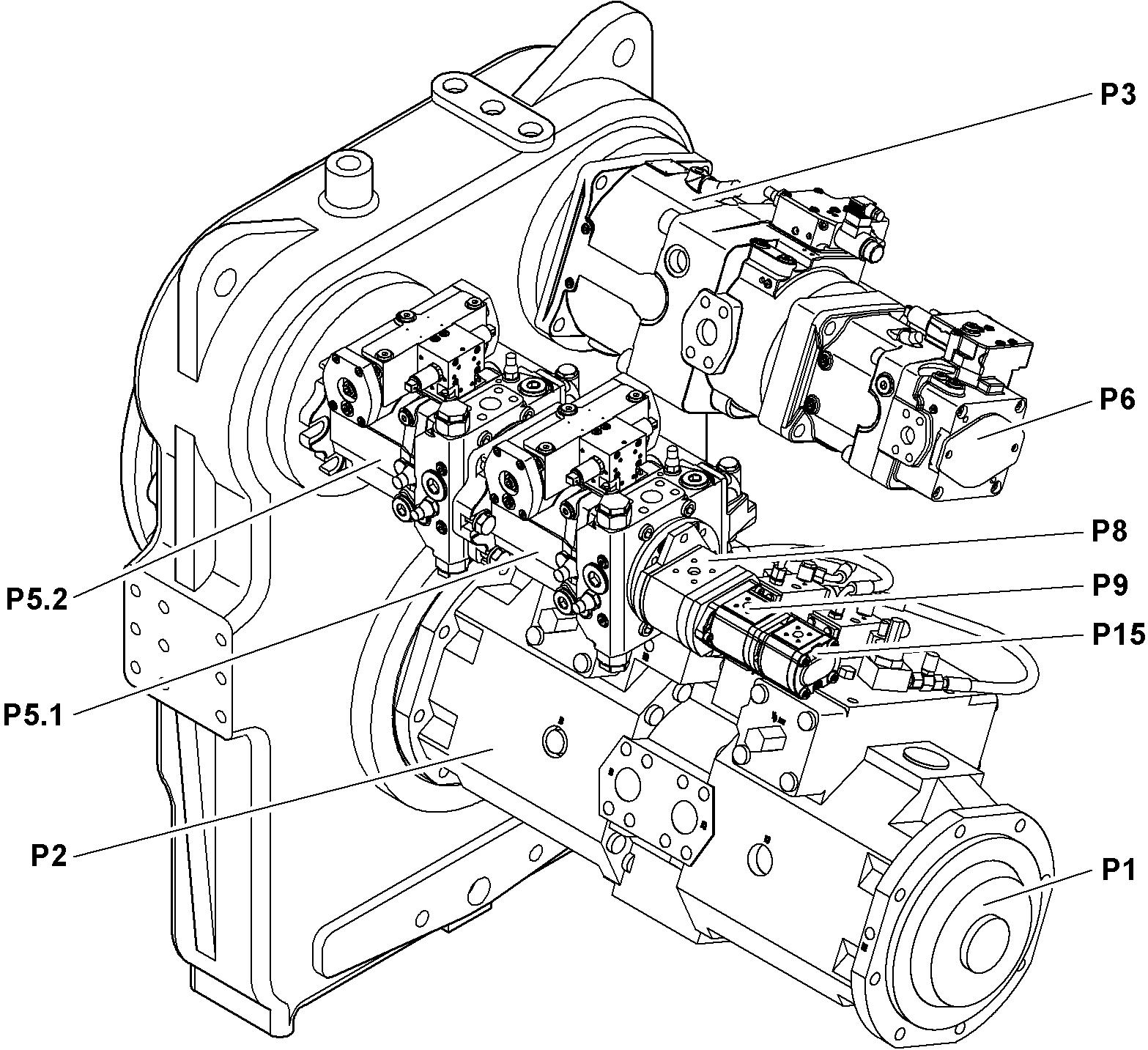 P3
P6
P8
P9
P15
P5.2
P5.1
P2
P1