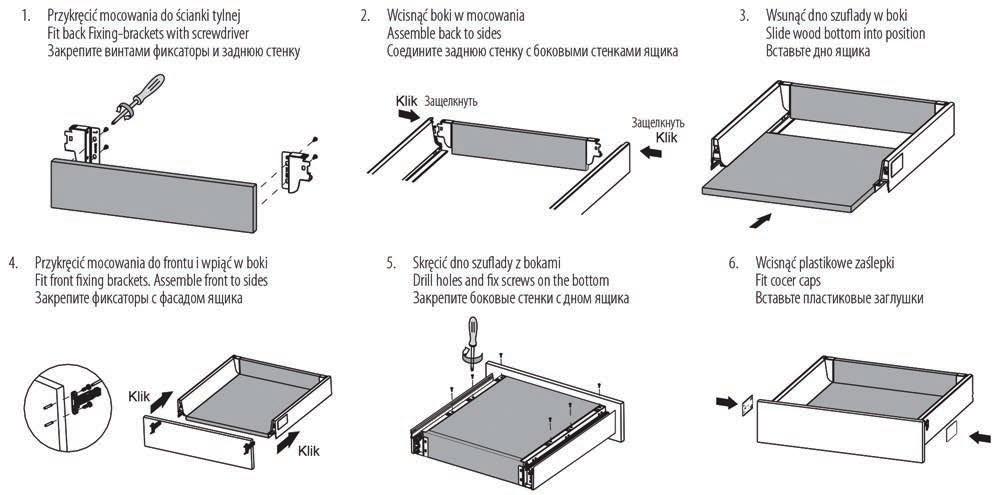 1. Przykręcić mocowania do ścianki tylnej
Fit back Fixing-brackets with screwdriver
Закрепите винтами фиксаторы и заднюю стенку

2. Wcisnąć boki w mocowania
Assemble back to sides
Соедините заднюю стенку с боковыми стенками ящика

Klik Защелкнуть

Защелкнуть Klik

3. Wsunąć dno szuflady w boki
Slide wood bottom into position
Вставьте дно ящика

4. Przykręcić mocowania do frontu i wpiąć w boki
Fit front fixing brackets. Assemble front to sides
Закрепите фиксаторы с фасадом ящика

Klik

Klik

5. Skręcić dno szuflady z bokami
Drill holes and fix screws on the bottom
Закрепите боковые стенки с дном ящика

6. Wcisnąć plastikowe zaślepki
Fit cocer caps
Вставьте пластиковые заглушки