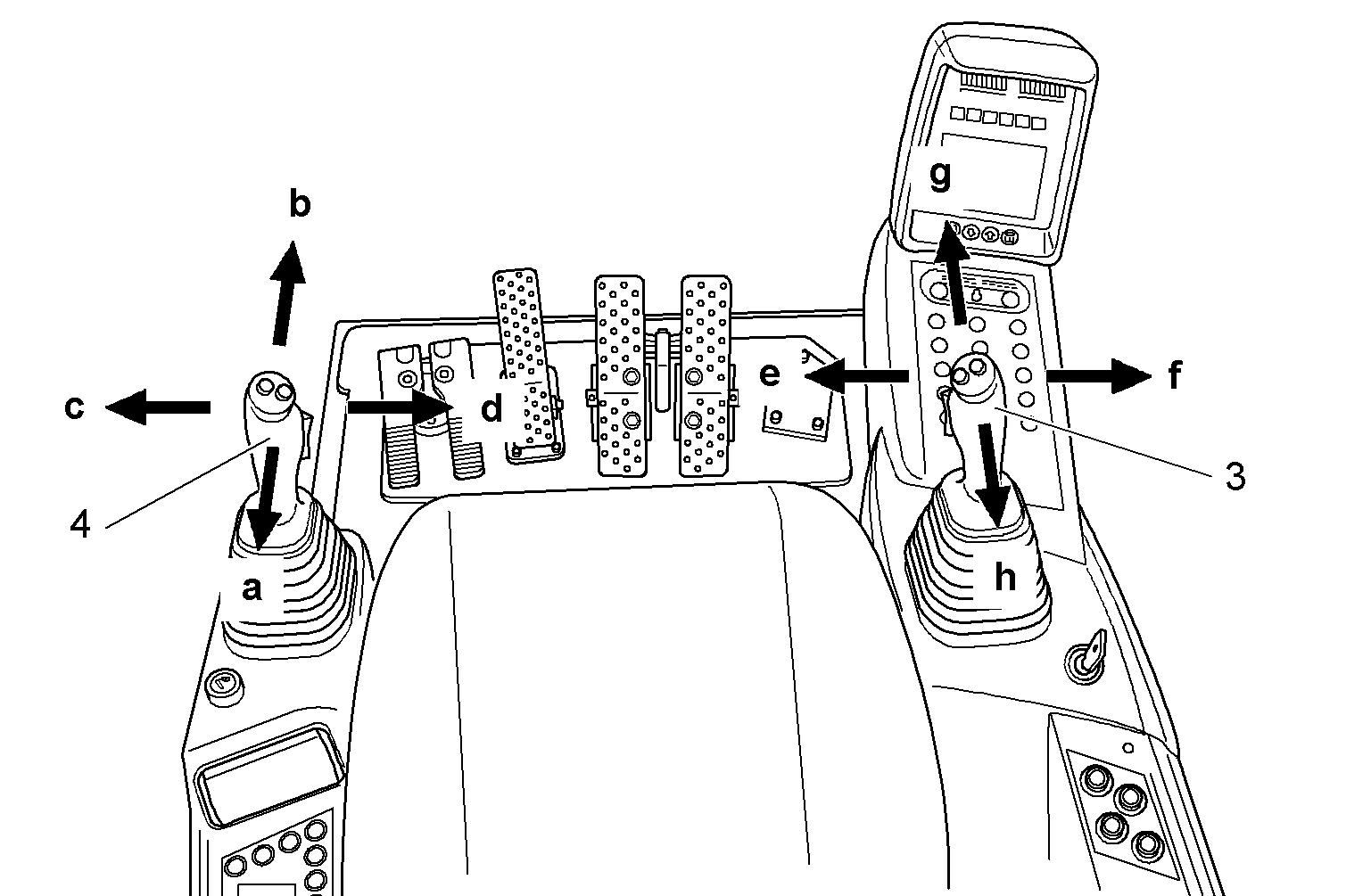 b
c
d
e
f
g
4
3
a
h