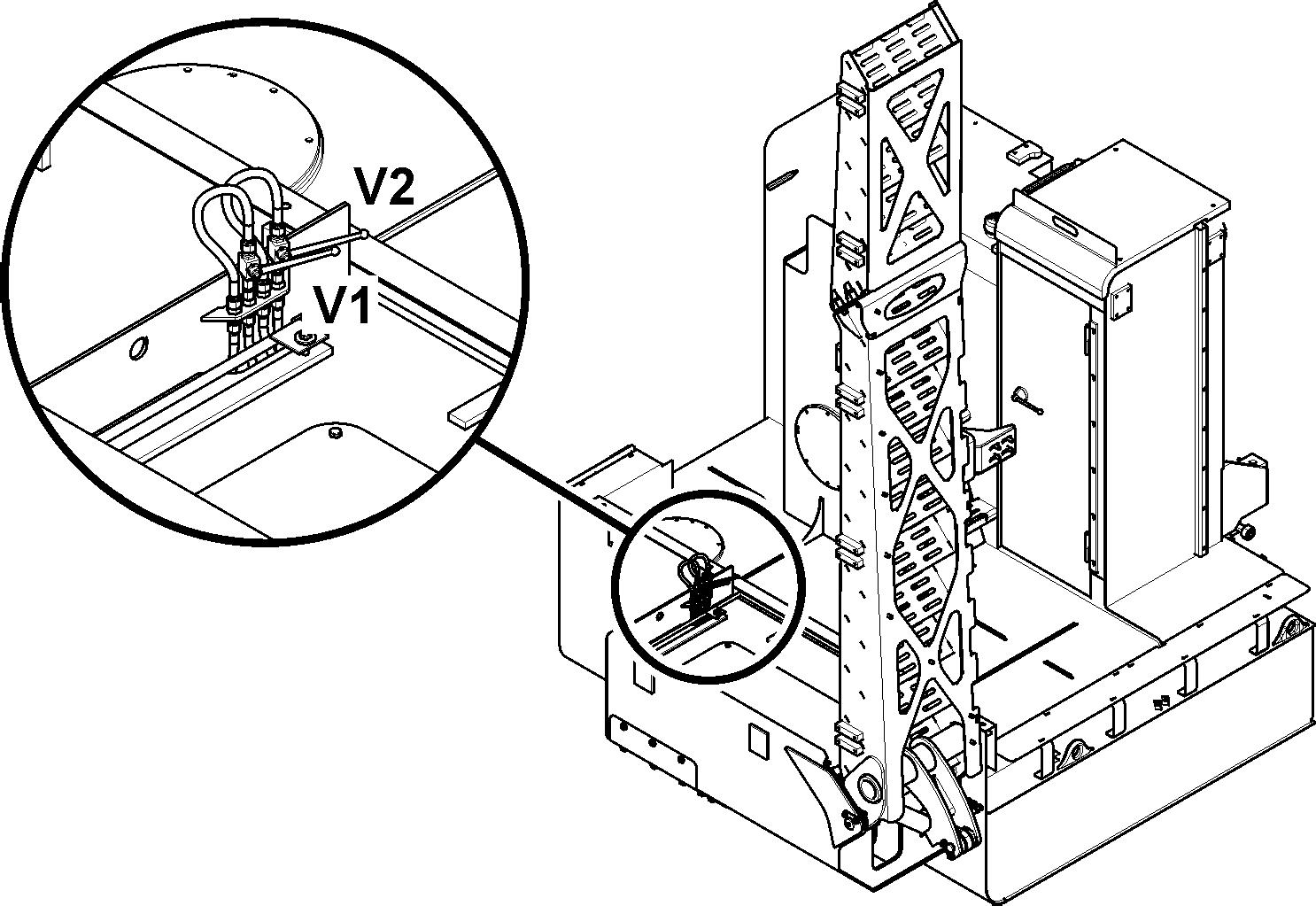 V2
V1