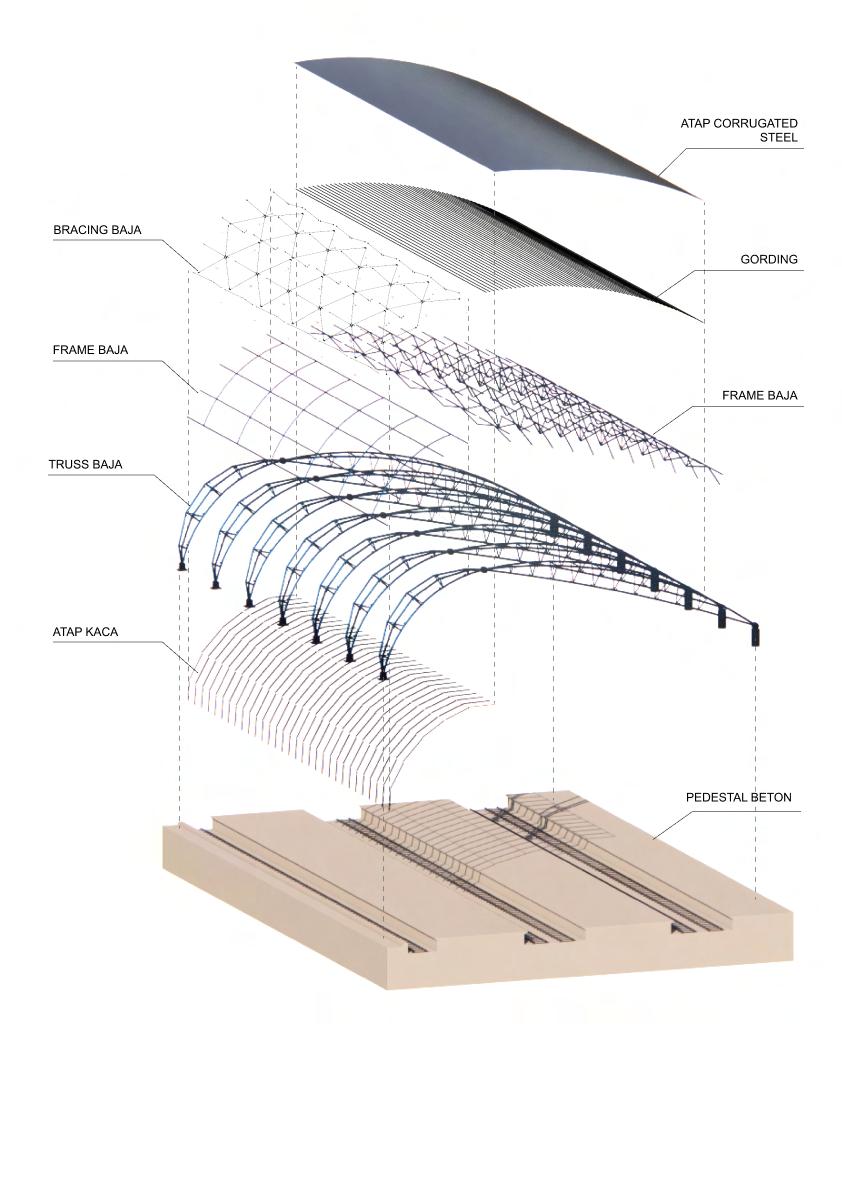 ATAP CORRUGATED STEEL

BRACING BAJA

GORDING

FRAME BAJA

FRAME BAJA

TRUSS BAJA

ATAP KACA

PEDESTAL BETON