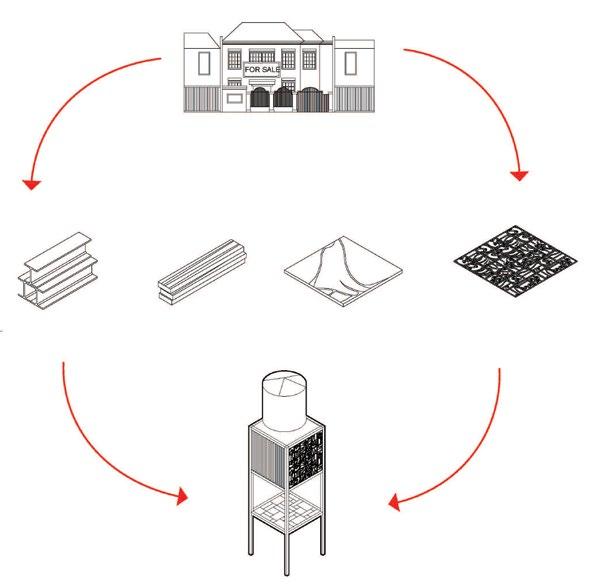 FOR SALE