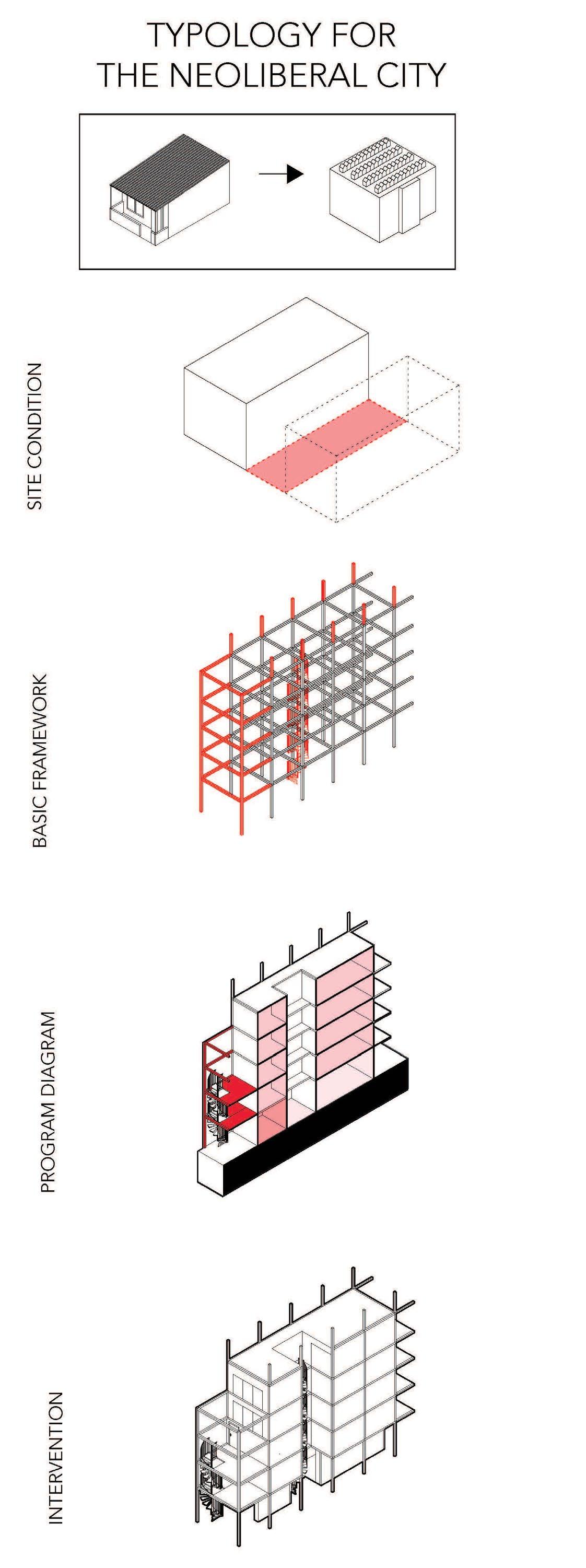 TYPOLOGY FOR THE NEOLIBERAL CITY

SITE CONDITION

BASIC FRAMEWORK

PROGRAM DIAGRAM

INTERVENTION