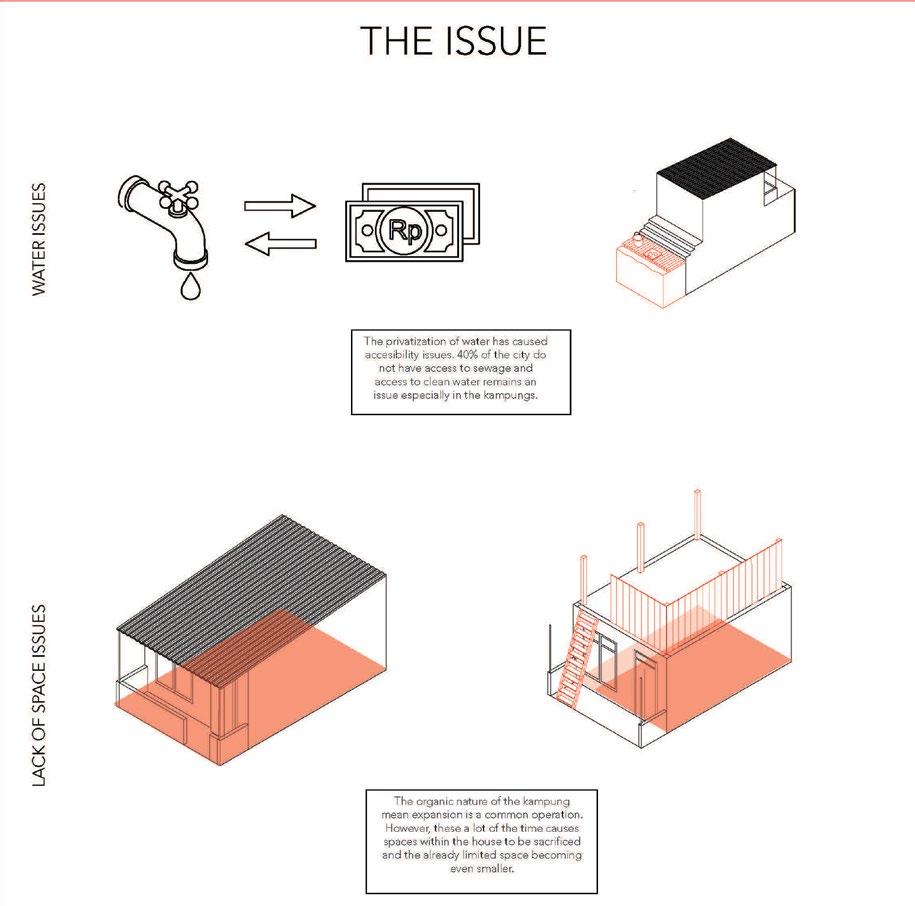 THE ISSUE

WATER ISSUES

Rp

The privatization of water has caused accesibility issues. 40% of the city do not have access to sewage and access to clean water remains an issue especially in the kampungs.

LACK OF SPACE ISSUES

The organic nature of the kampung mean expansion is a common operation. However, these a lot of the time causes spaces within the house to be sacrificed and the already limited space becoming even smaller.