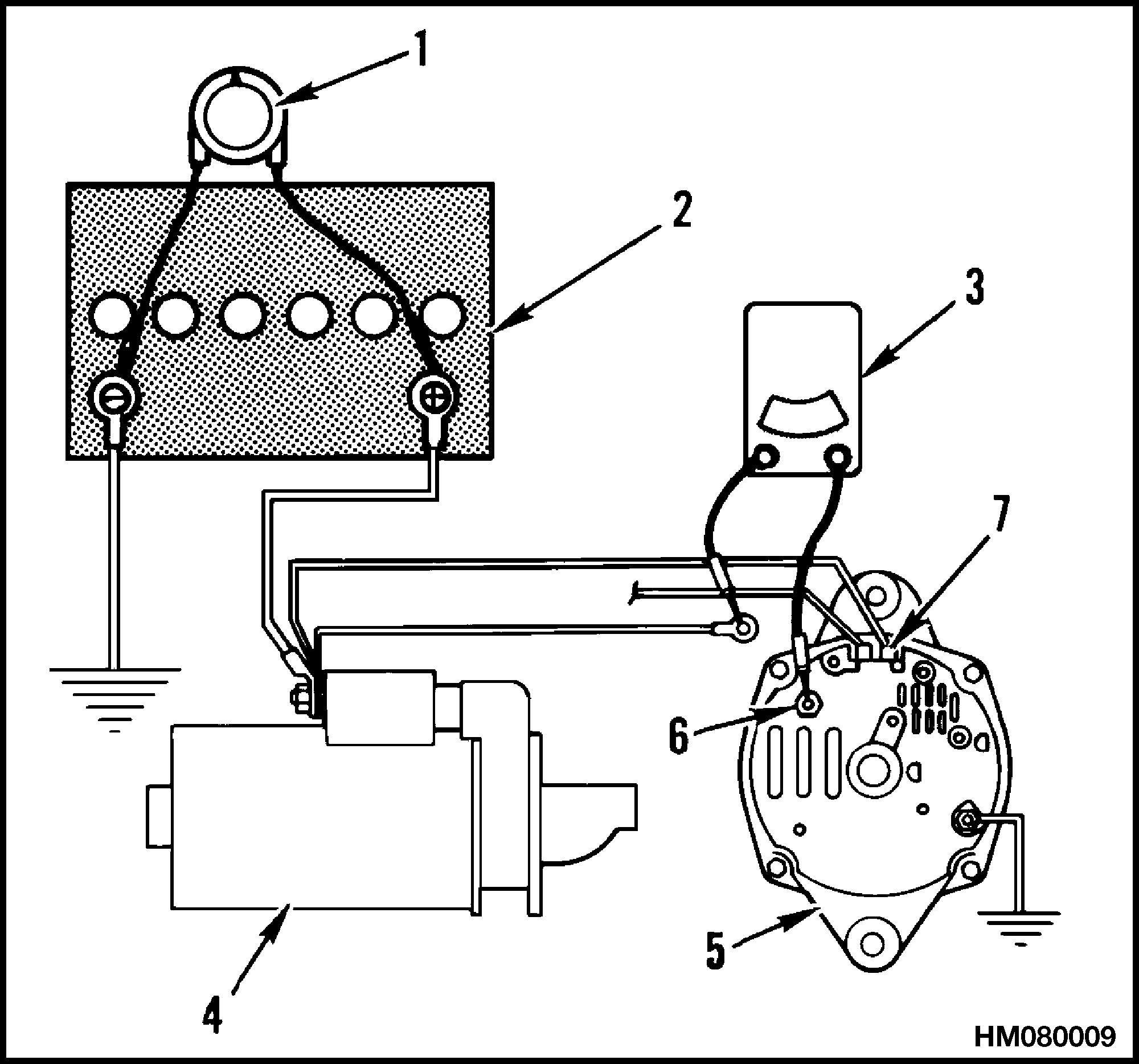 1
2
3
7
6
5
4
HM080009