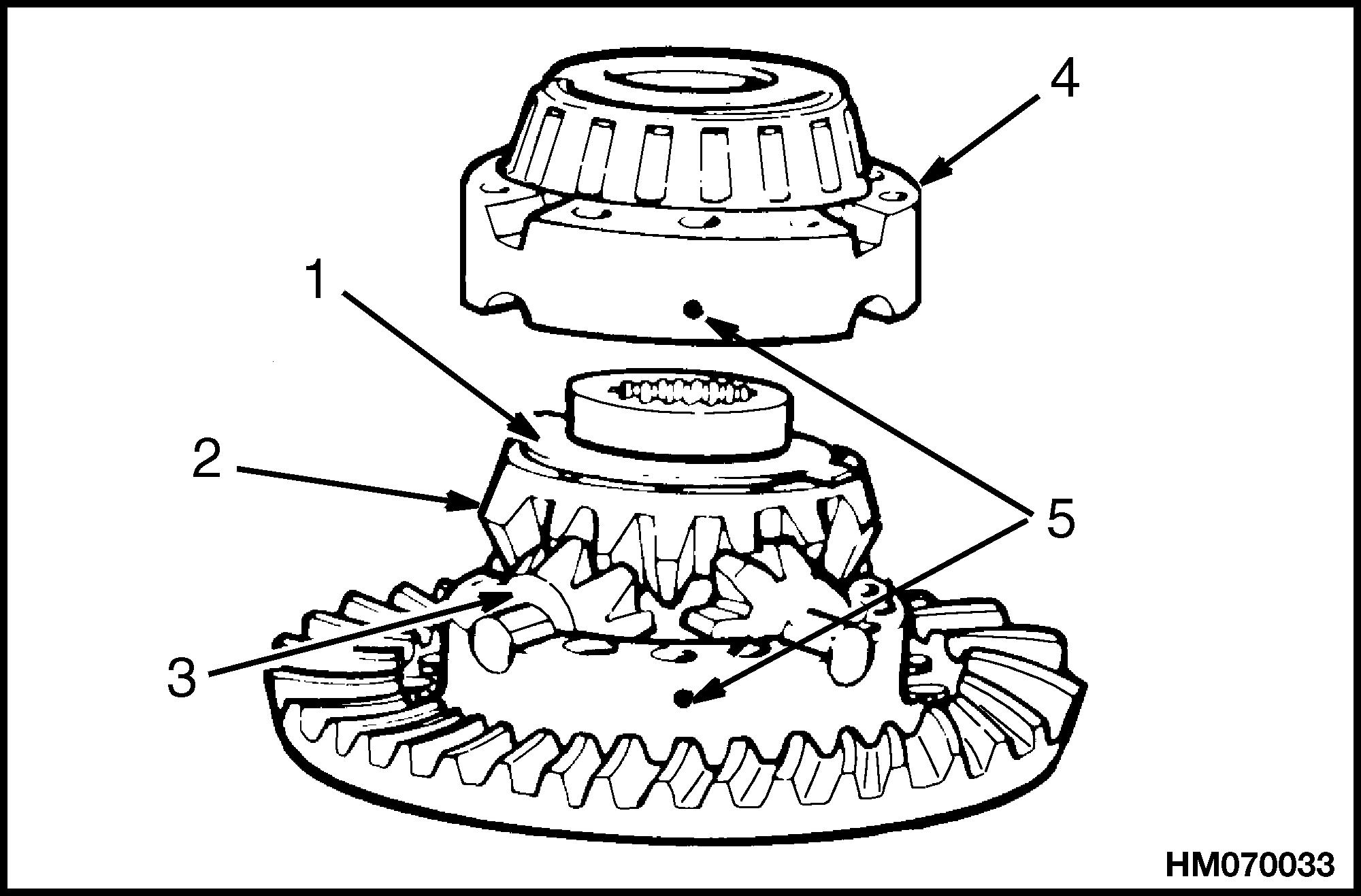 4
1
2
5
3
HM070033