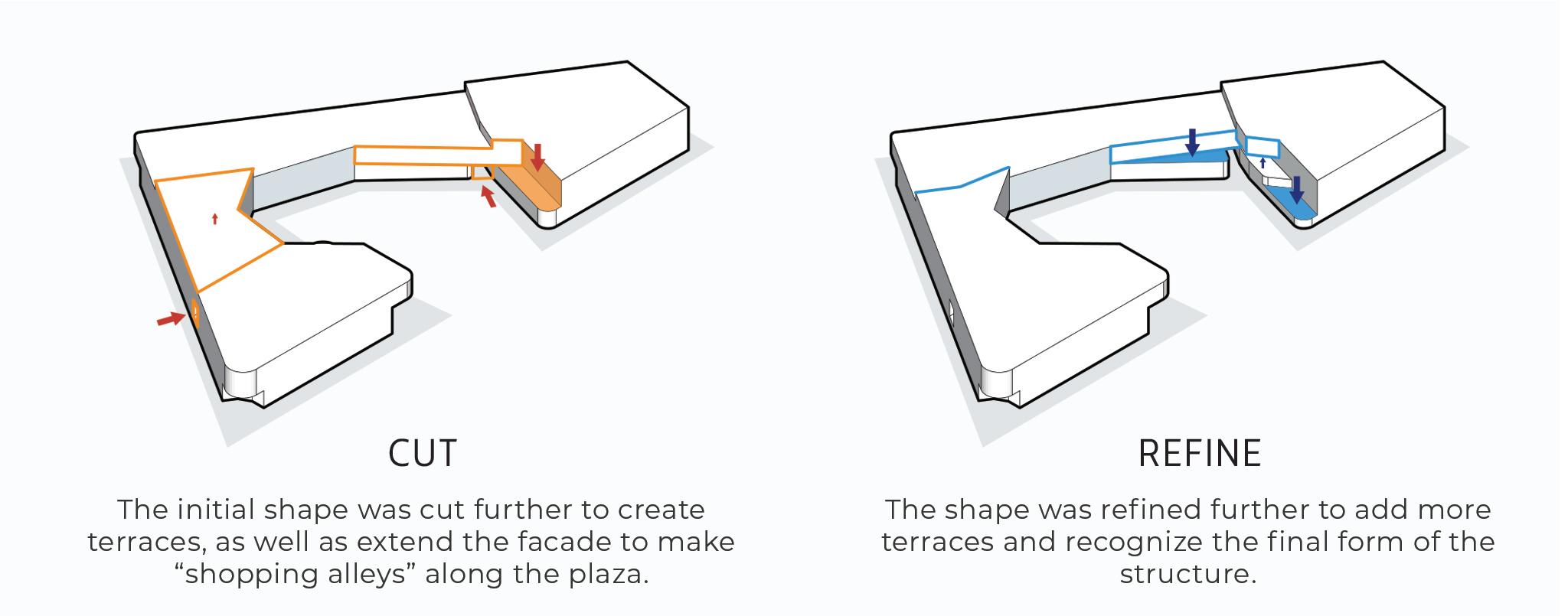 CUT

The initial shape was cut further to create terraces, as well as extend the facade to make “shopping alleys” along the plaza.

REFINE

The shape was refined further to add more terraces and recognize the final form of the structure.