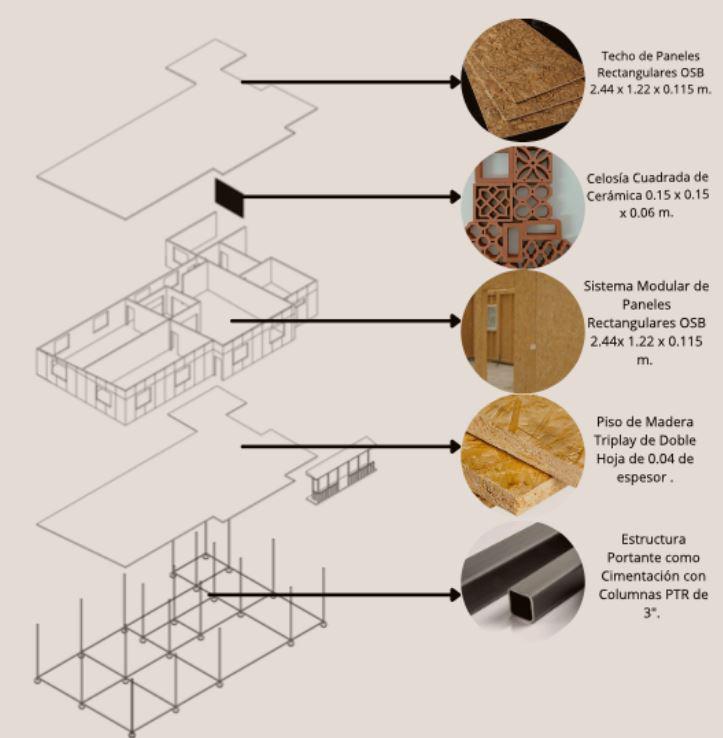 Techo de Paneles Rectangulares OSB 2.44 x 1.22 x 0.115 m.

Celosía Cuadrada de Cerámica 0.15 x 0.15 x 0.06 m.

Sistema Modular de Paneles Rectangulares OSB 2.44x 1.22 x 0.115 m.

Piso de Madera Triplay de Doble Hoja de 0.04 de espesor .

Estructura Portante como Cimentación con Columnas PTR de 3".