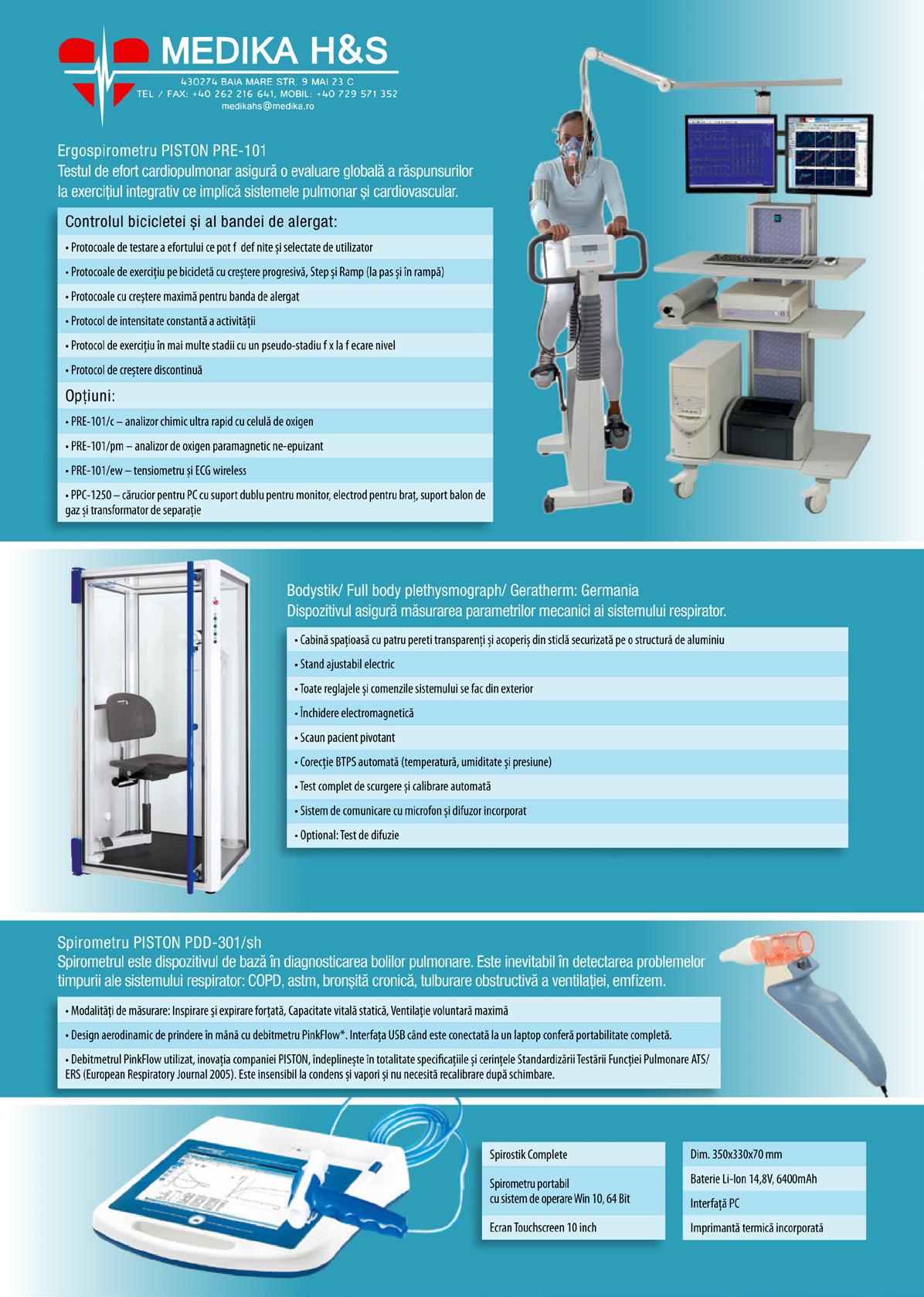 MEDIKA H&S
430274 BAIA MARE STR. 9 MAI 23 C
TEL / FAX: +40 262 216 641, MOBIL: +40 729 571 352
medikahs@medika.ro

Ergospirometru PISTON PRE-101
Testul de efort cardiopulmonar asigură o evaluare globală a răspunsurilor la exercițiul integrativ ce implică sistemele pulmonar și cardiovascular.

Controlul bicicletei și al bandei de alergat:
• Protocoale de testare a efortului ce pot f def nite și selectate de utilizator
• Protocoale de exercițiu pe bicicletă cu creștere progresivă, Step și Ramp (la pas și în rampă)
• Protocoale cu creștere maximă pentru banda de alergat
• Protocol de intensitate constantă a activității
• Protocol de exercițiu în mai multe stadii cu un pseudo-stadiu f x la f ecare nivel
• Protocol de creștere discontinuă

Opțiuni:
• PRE-101/c – analizor chimic ultra rapid cu celulă de oxigen
• PRE-101/pm – analizor de oxigen paramagnetic ne-epuizant
• PRE-101/ew – tensiometru și ECG wireless
• PPC-1250 – cărucior pentru PC cu suport dublu pentru monitor, electrod pentru braț, suport balon de gaz și transformator de separație

Bodystik/ Full body plethysmograph/ Geratherm: Germania
Dispozitivul asigură măsurarea parametrilor mecanici ai sistemului respirator.
• Cabină spațioasă cu patru pereti transparenți și acoperiș din sticlă securizată pe o structură de aluminiu
• Stand ajustabil electric
• Toate reglajele și comenzile sistemului se fac din exterior
• Închidere electromagnetică
• Scaun pacient pivotant
• Corecție BTPS automată (temperatură, umiditate și presiune)
• Test complet de scurgere și calibrare automată
• Sistem de comunicare cu microfon și difuzor incorporat
• Optional: Test de difuzie

Spirometru PISTON PDD-301/sh
Spirometrul este dispozitivul de bază în diagnosticarea bolilor pulmonare. Este inevitabil în detectarea problemelor timpurii ale sistemului respirator: COPD, astm, bronșită cronică, tulburare obstructivă a ventilației, emfizem.
• Modalități de măsurare: Inspirare și expirare forțată, Capacitate vitală statică, Ventilație voluntară maximă
• Design aerodinamic de prindere în mână cu debitmetru PinkFlow*. Interfața USB când este conectată la un laptop conferă portabilitate completă.
• Debitmetrul PinkFlow utilizat, inovația companiei PISTON, îndeplinește în totalitate specificațiile și cerințele Standardizării Testării Funcției Pulmonare ATS/ ERS (European Respiratory Journal 2005). Este insensibil la condens și vapori și nu necesită recalibrare după schimbare.

Spirostik Complete
Spirometru portabil cu sistem de operare Win 10, 64 Bit
Ecran Touchscreen 10 inch

Dim. 350x330x70 mm
Baterie Li-Ion 14,8V, 6400mAh
Interfață PC
Imprimantă termică incorporată