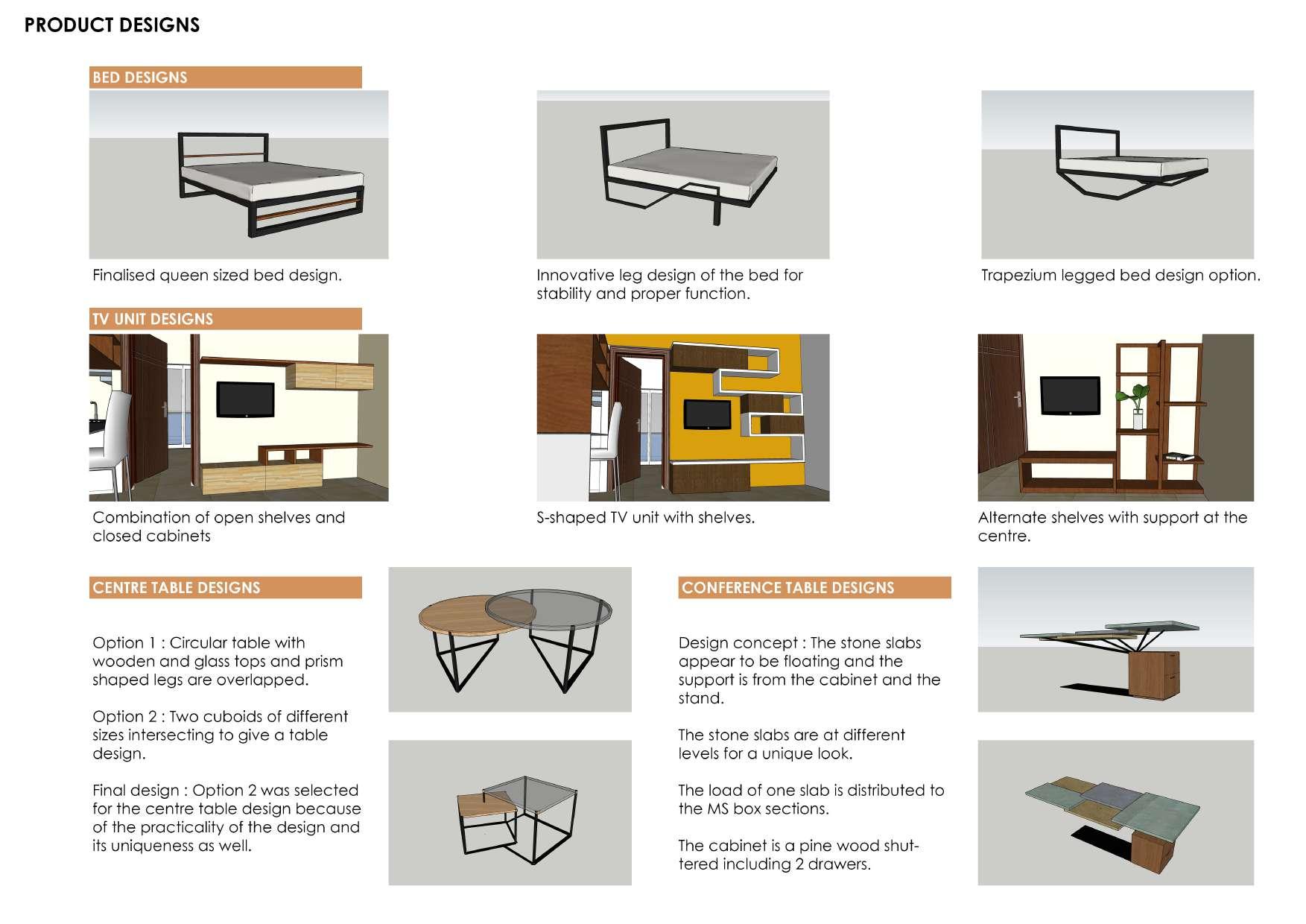 PRODUCT DESIGNS

BED DESIGNS

Finalised queen sized bed design.

Innovative leg design of the bed for stability and proper function.

Trapezium legged bed design option.

TV UNIT DESIGNS

Combination of open shelves and closed cabinets

S-shaped TV unit with shelves.

Alternate shelves with support at the centre.

CENTRE TABLE DESIGNS

Option 1 : Circular table with wooden and glass tops and prism shaped legs are overlapped.

Option 2 : Two cuboids of different sizes intersecting to give a table design.

Final design : Option 2 was selected for the centre table design because of the practicality of the design and its uniqueness as well.

CONFERENCE TABLE DESIGNS

Design concept : The stone slabs appear to be floating and the support is from the cabinet and the stand.

The stone slabs are at different levels for a unique look.

The load of one slab is distributed to the MS box sections.

The cabinet is a pine wood shuttered including 2 drawers.