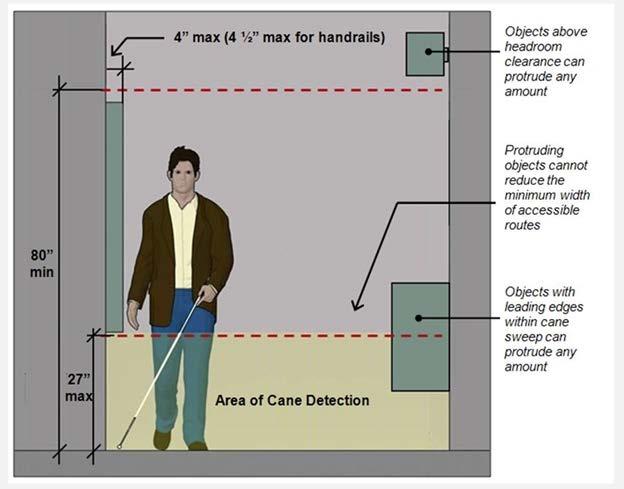 4” max (4 ½” max for handrails)

Objects above headroom clearance can protrude any amount

Protruding objects cannot reduce the minimum width of accessible routes

80” min

Objects with leading edges within cane sweep can protrude any amount

27” max

Area of Cane Detection