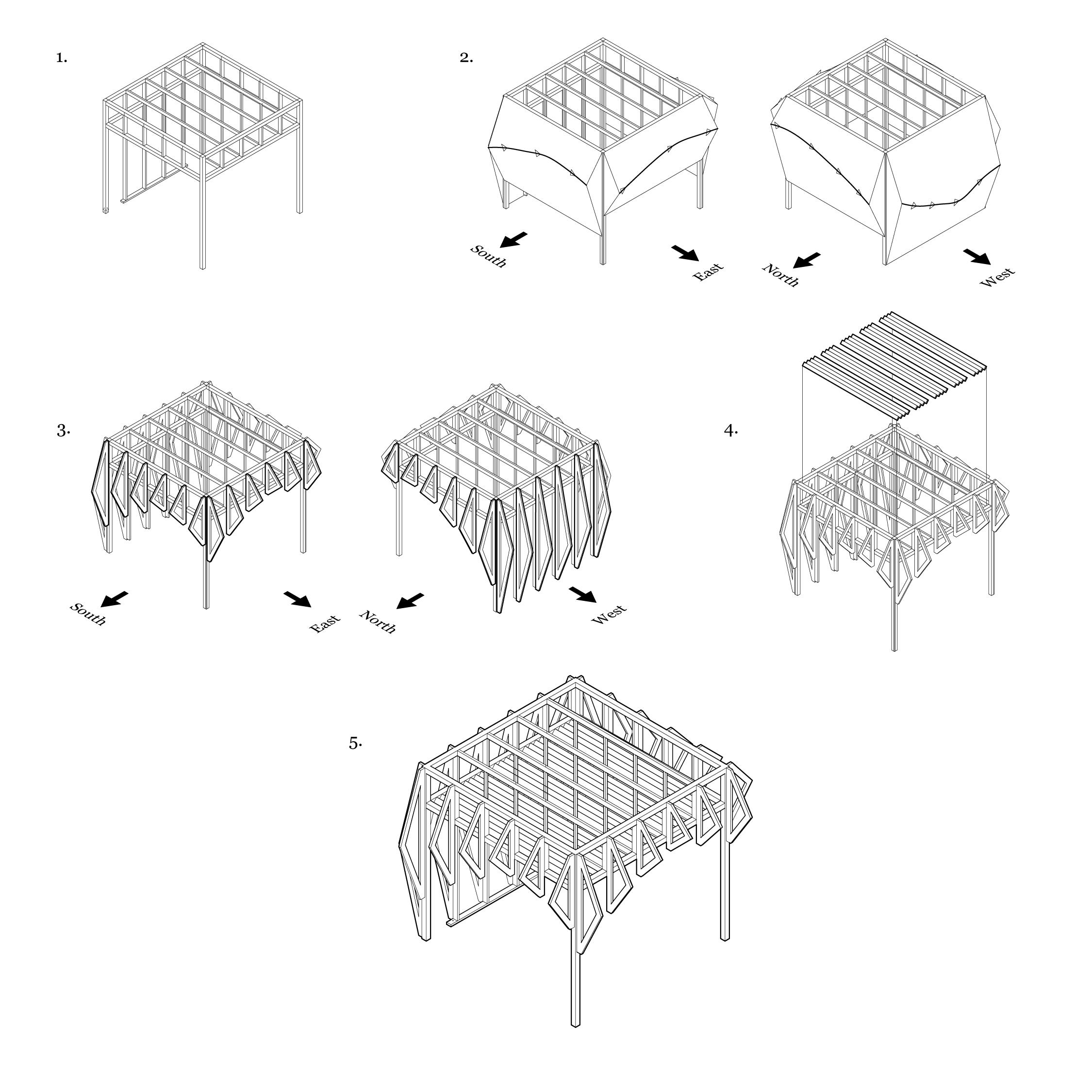 1.

2.

South

East

North

West

3.

South

East

North

West

4.

5.