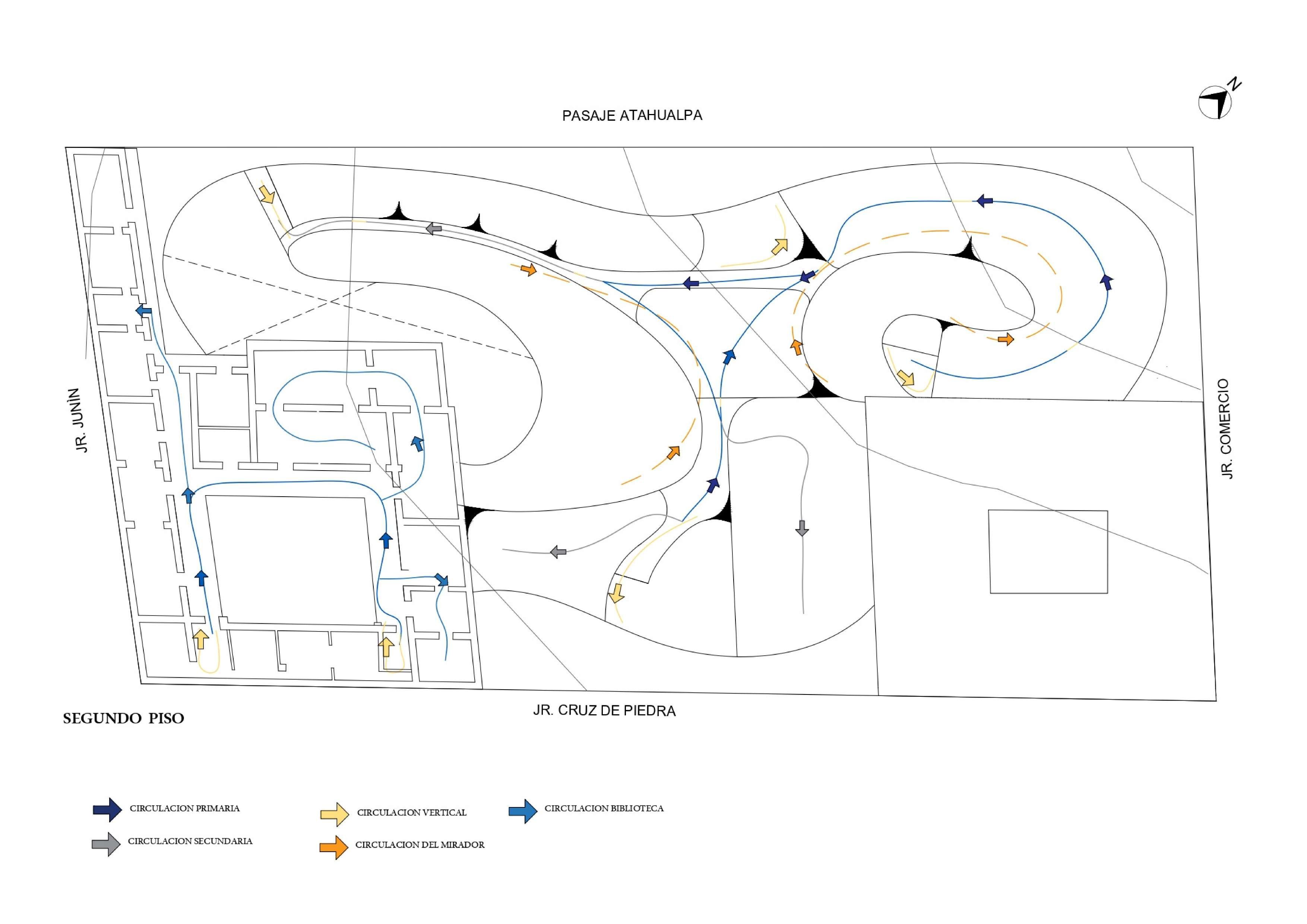 N

PASAJE ATAHUALPA

JR. JUNÍN

JR. COMERCIO

JR. CRUZ DE PIEDRA

SEGUNDO PISO

CIRCULACION PRIMARIA

CIRCULACION SECUNDARIA

CIRCULACION VERTICAL

CIRCULACION DEL MIRADOR

CIRCULACION BIBLIOTECA