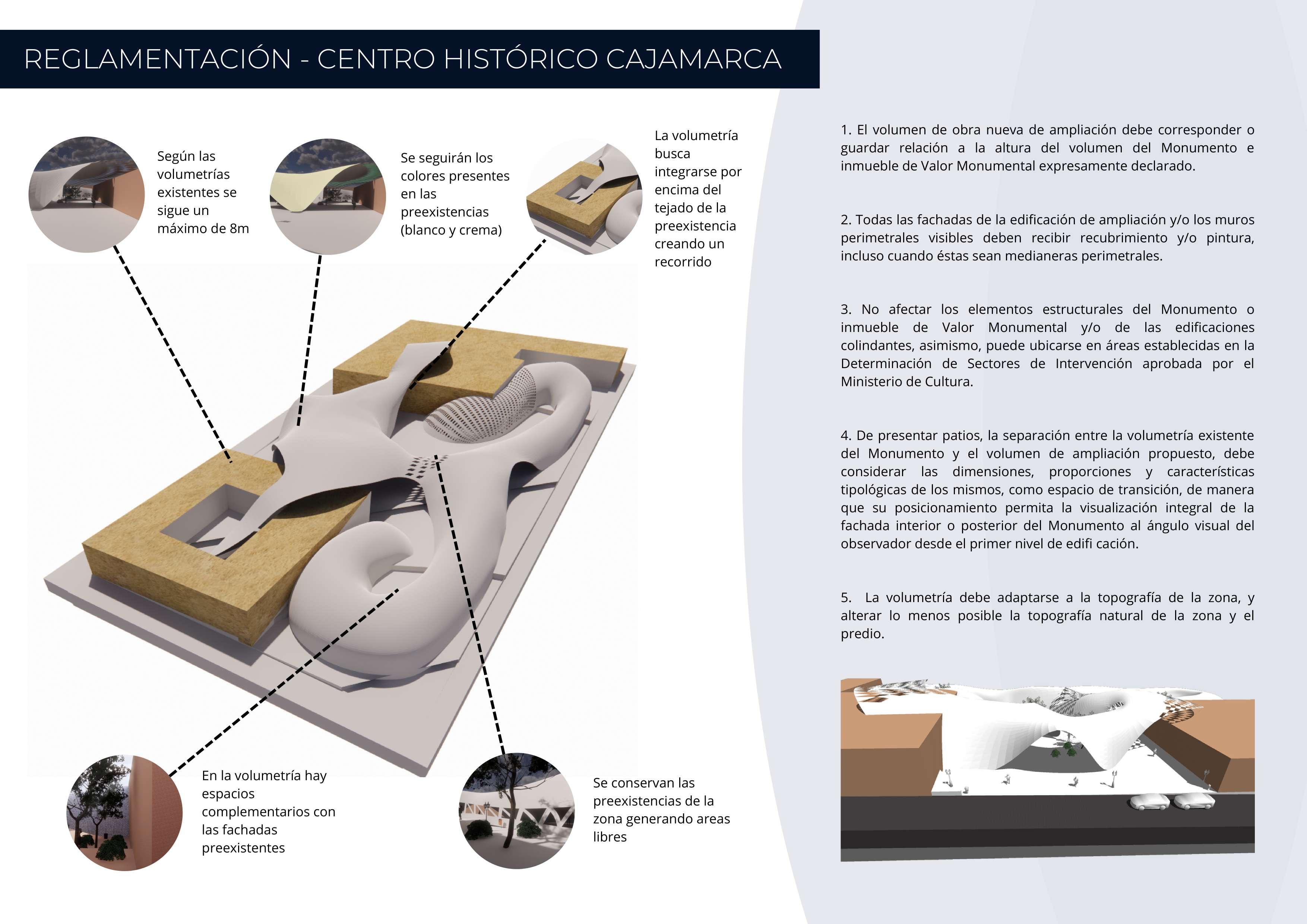 REGLAMENTACIÓN - CENTRO HISTÓRICO CAJAMARCA

Según las volumetrías existentes se sigue un máximo de 8m

Se seguirán los colores presentes en las preexistencias (blanco y crema)

La volumetría busca integrarse por encima del tejado de la preexistencia creando un recorrido

En la volumetría hay espacios complementarios con las fachadas preexistentes

Se conservan las preexistencias de la zona generando areas libres

1. El volumen de obra nueva de ampliación debe corresponder o guardar relación a la altura del volumen del Monumento e inmueble de Valor Monumental expresamente declarado.

2. Todas las fachadas de la edificación de ampliación y/o los muros perimetrales visibles deben recibir recubrimiento y/o pintura, incluso cuando éstas sean medianeras perimetrales.

3. No afectar los elementos estructurales del Monumento o inmueble de Valor Monumental y/o de las edificaciones colindantes, asimismo, puede ubicarse en áreas establecidas en la Determinación de Sectores de Intervención aprobada por el Ministerio de Cultura.

4. De presentar patios, la separación entre la volumetría existente del Monumento y el volumen de ampliación propuesto, debe considerar las dimensiones, proporciones y características tipológicas de los mismos, como espacio de transición, de manera que su posicionamiento permita la visualización integral de la fachada interior o posterior del Monumento al ángulo visual del observador desde el primer nivel de edifi cación.

5. La volumetría debe adaptarse a la topografía de la zona, y alterar lo menos posible la topografía natural de la zona y el predio.